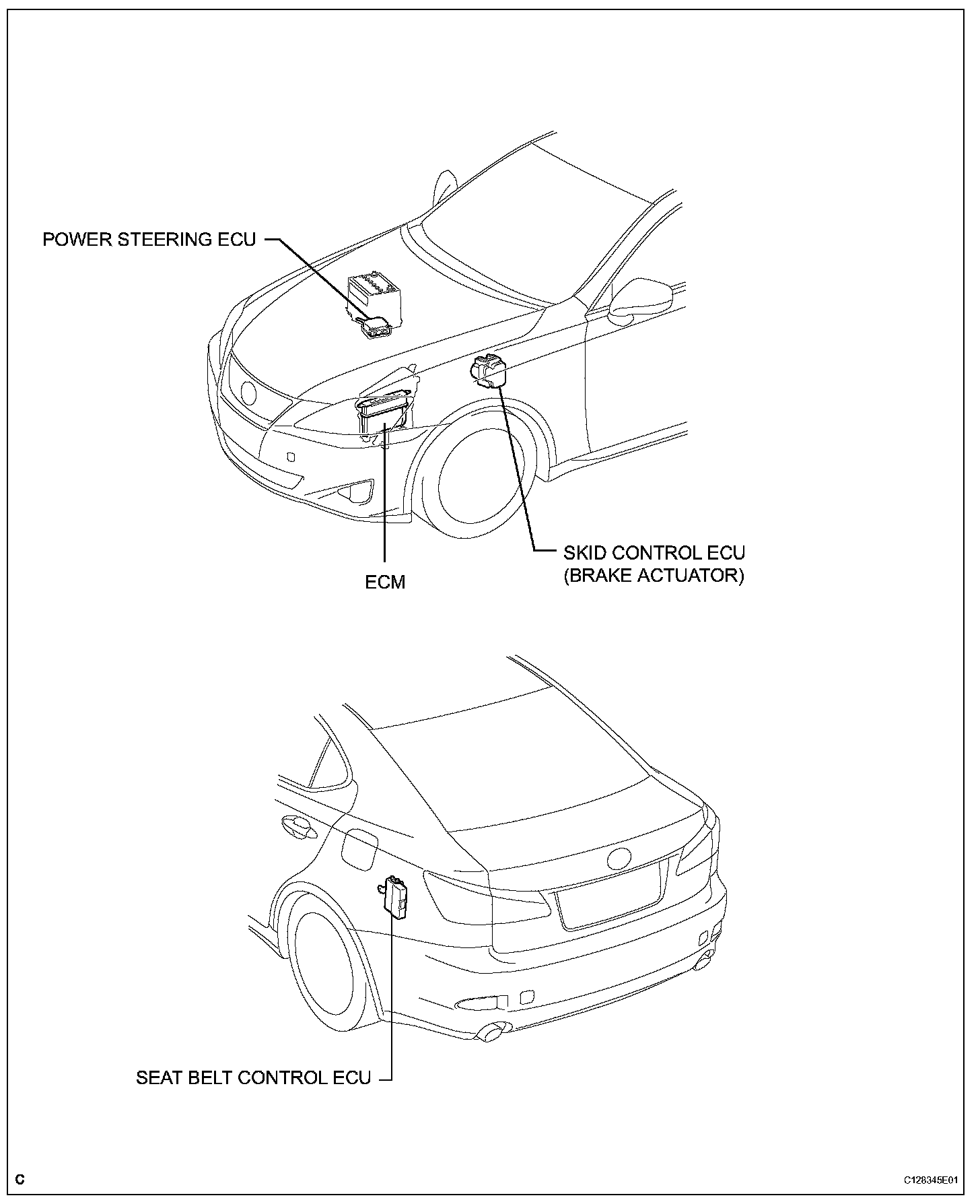 POWER STEERING ECU

ECM

SKID CONTROL ECU
(BRAKE ACTUATOR)

SEAT BELT CONTROL ECU

C

C128345E01