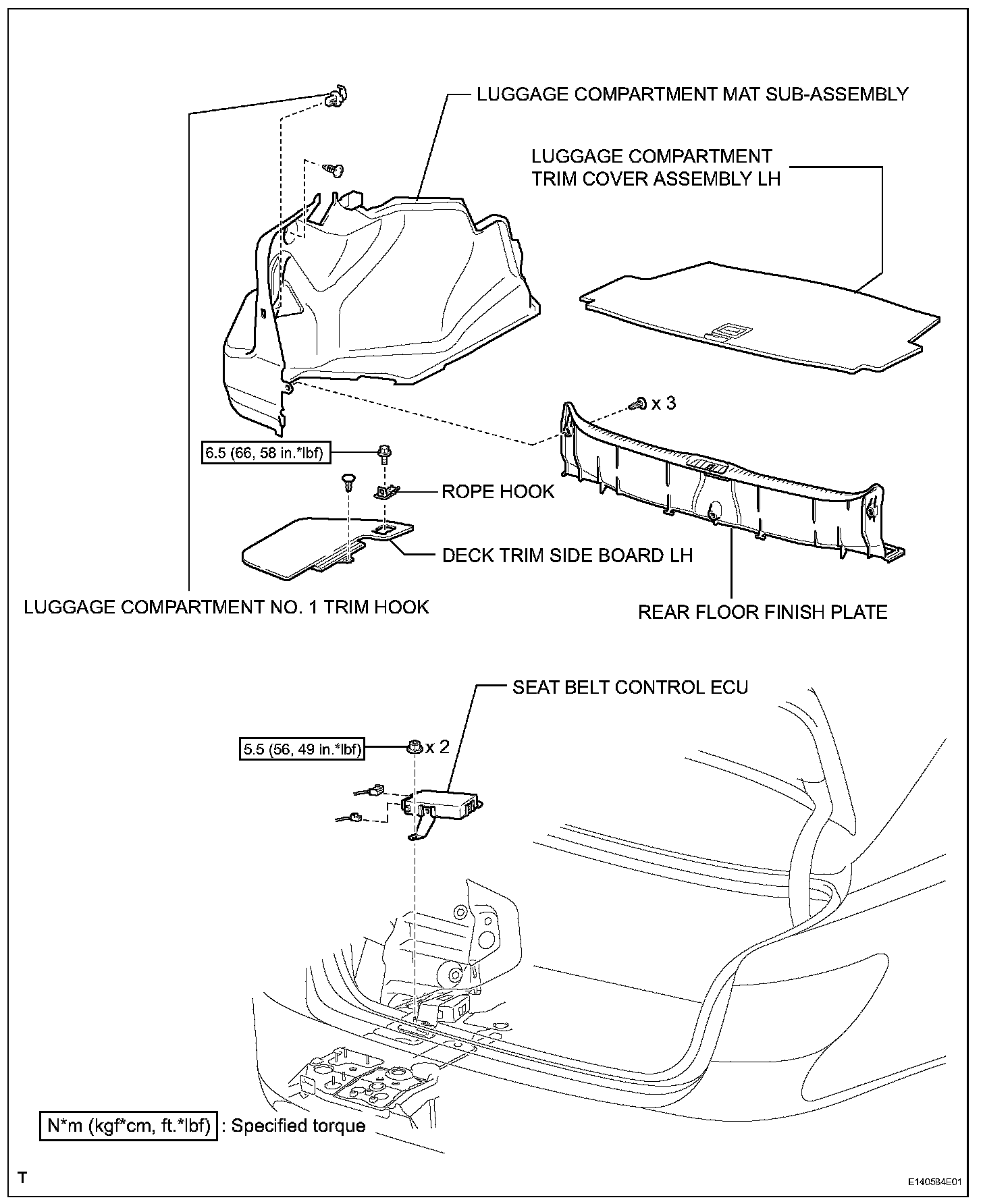 LUGGAGE COMPARTMENT MAT SUB-ASSEMBLY

LUGGAGE COMPARTMENT TRIM COVER ASSEMBLY LH

x 3

6.5 (66, 58 in.*lbf)

ROPE HOOK

DECK TRIM SIDE BOARD LH

LUGGAGE COMPARTMENT NO. 1 TRIM HOOK

REAR FLOOR FINISH PLATE

SEAT BELT CONTROL ECU

5.5 (56, 49 in.*lbf)

x 2

N*m (kgf*cm, ft.*lbf) : Specified torque

T

E140584E01