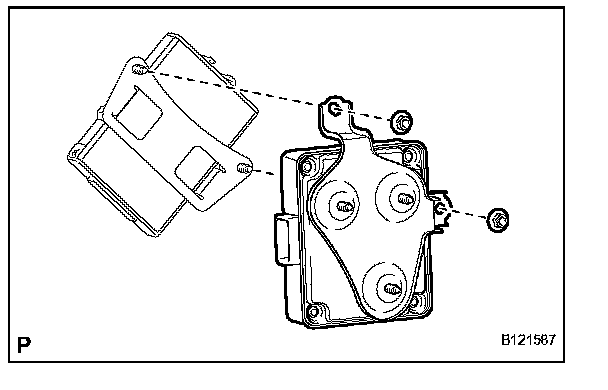 P

B121587