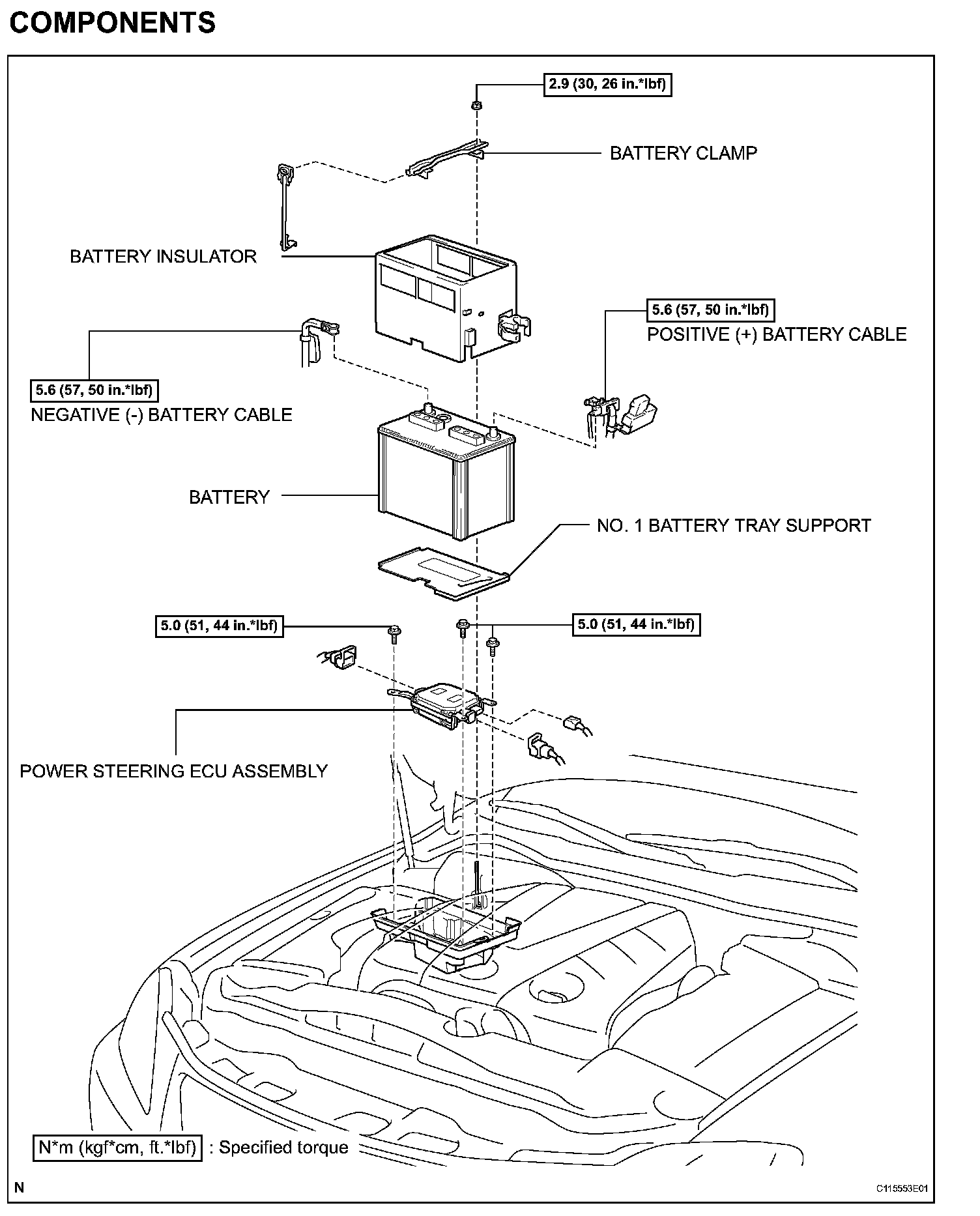 COMPONENTS

2.9 (30, 26 in.*lbf)

BATTERY CLAMP

BATTERY INSULATOR

5.6 (57, 50 in.*lbf)

POSITIVE (+) BATTERY CABLE

5.6 (57, 50 in.*lbf)

NEGATIVE (-) BATTERY CABLE

BATTERY

NO. 1 BATTERY TRAY SUPPORT

5.0 (51, 44 in.*lbf)

5.0 (51, 44 in.*lbf)

POWER STEERING ECU ASSEMBLY

N*m (kgf*cm, ft.*lbf) : Specified torque

N

C115553E01