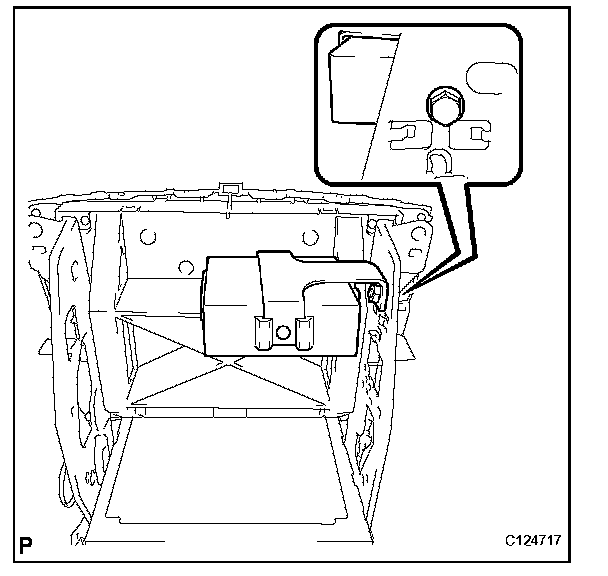 P

C124717