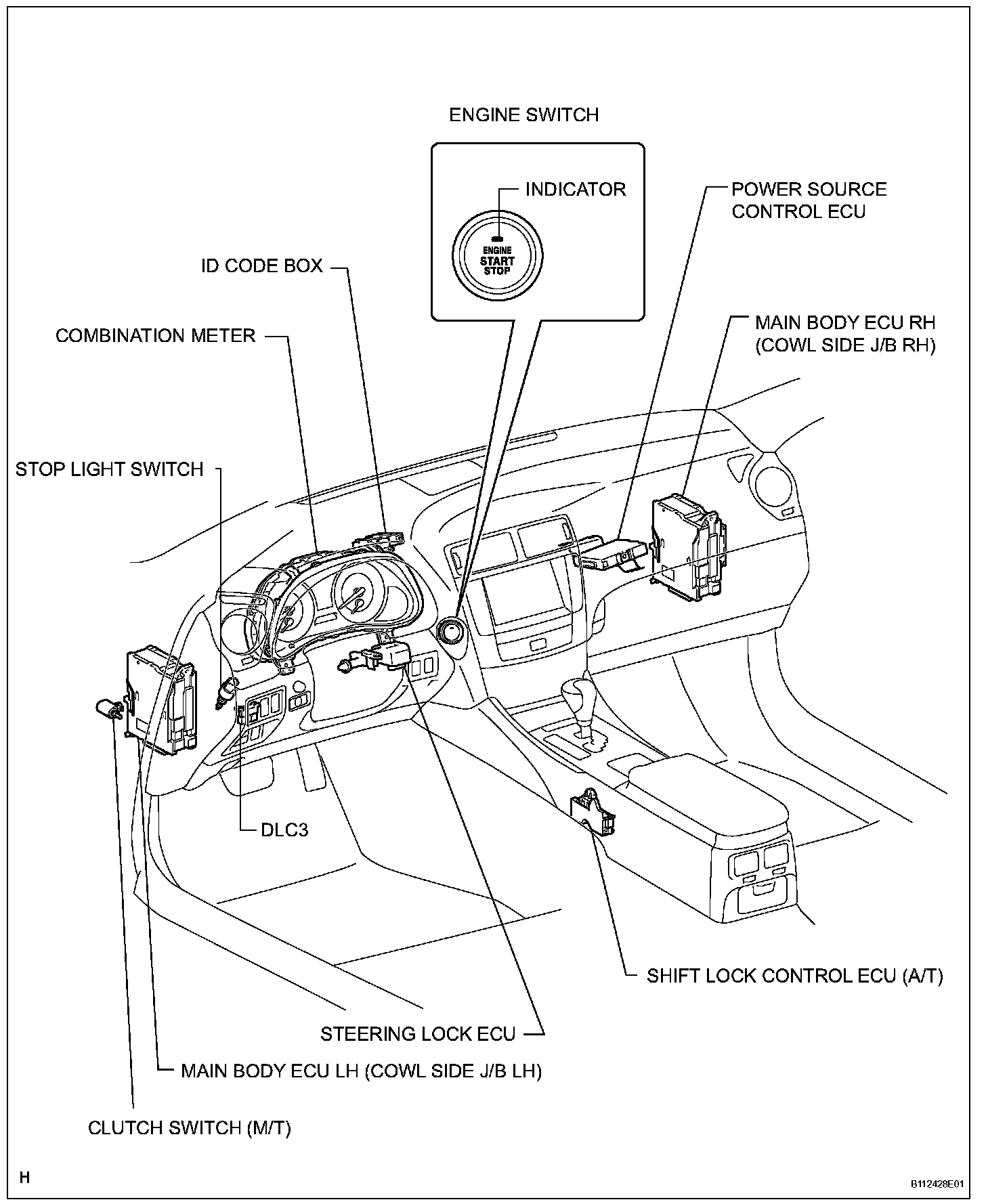 ENGINE SWITCH

INDICATOR

ENGINE
START
STOP

POWER SOURCE
CONTROL ECU

ID CODE BOX

MAIN BODY ECU RH
(COWL SIDE J/B RH)

COMBINATION METER

STOP LIGHT SWITCH

DLC3

SHIFT LOCK CONTROL ECU (A/T)

STEERING LOCK ECU

MAIN BODY ECU LH (COWL SIDE J/B LH)

CLUTCH SWITCH (M/T)

H

B112428E01