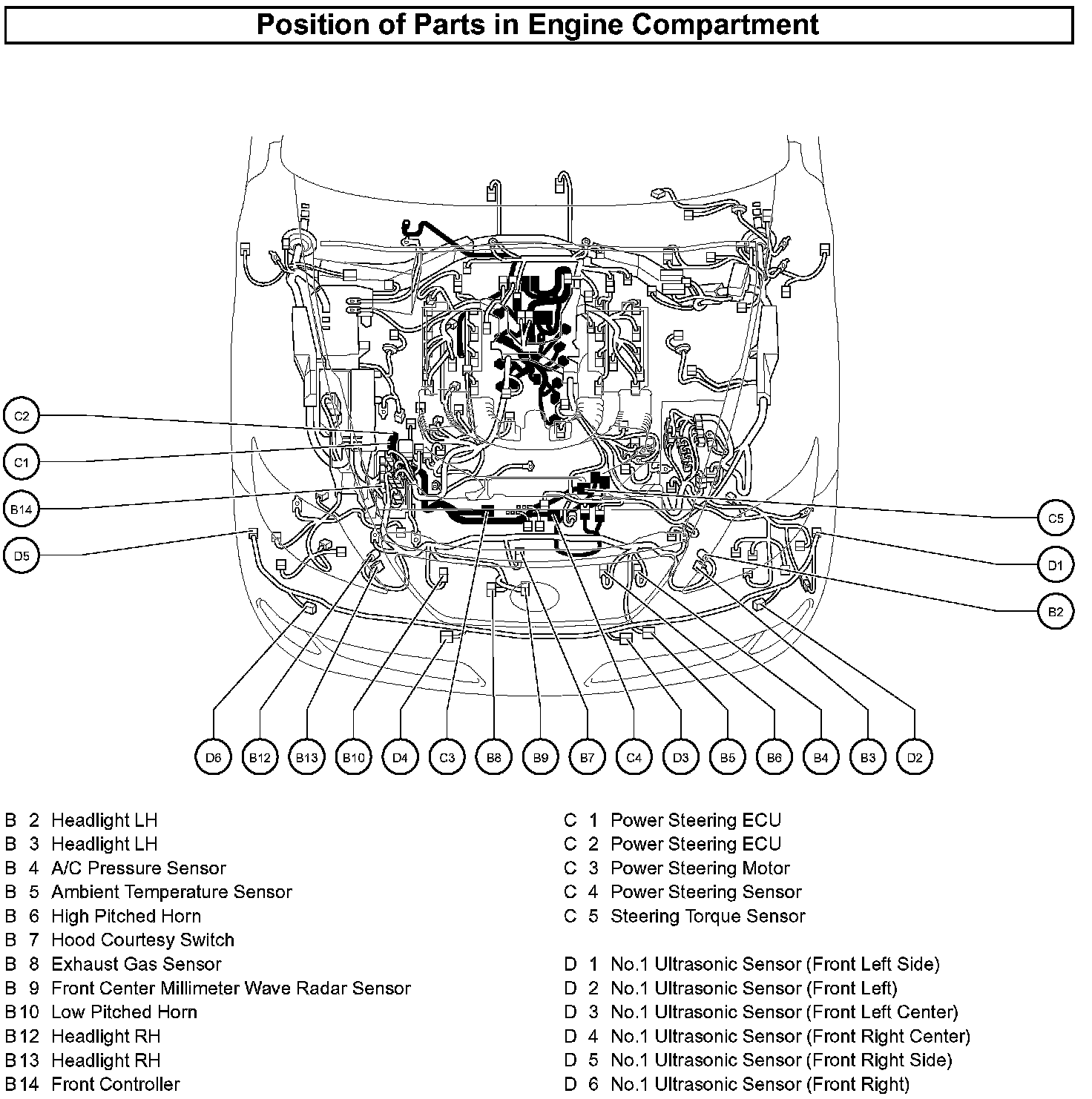 Position of Parts in Engine Compartment

C2
C1
B14
D5
C5
D1
B2

D6 B12 B13 B10 D4 C3 B8 B9 B7 C4 D3 B5 B6 B4 B3 D2

B 2 Headlight LH
B 3 Headlight LH
B 4 A/C Pressure Sensor
B 5 Ambient Temperature Sensor
B 6 High Pitched Horn
B 7 Hood Courtesy Switch
B 8 Exhaust Gas Sensor
B 9 Front Center Millimeter Wave Radar Sensor
B10 Low Pitched Horn
B12 Headlight RH
B13 Headlight RH
B14 Front Controller

C 1 Power Steering ECU
C 2 Power Steering ECU
C 3 Power Steering Motor
C 4 Power Steering Sensor
C 5 Steering Torque Sensor

D 1 No.1 Ultrasonic Sensor (Front Left Side)
D 2 No.1 Ultrasonic Sensor (Front Left)
D 3 No.1 Ultrasonic Sensor (Front Left Center)
D 4 No.1 Ultrasonic Sensor (Front Right Center)
D 5 No.1 Ultrasonic Sensor (Front Right Side)
D 6 No.1 Ultrasonic Sensor (Front Right)