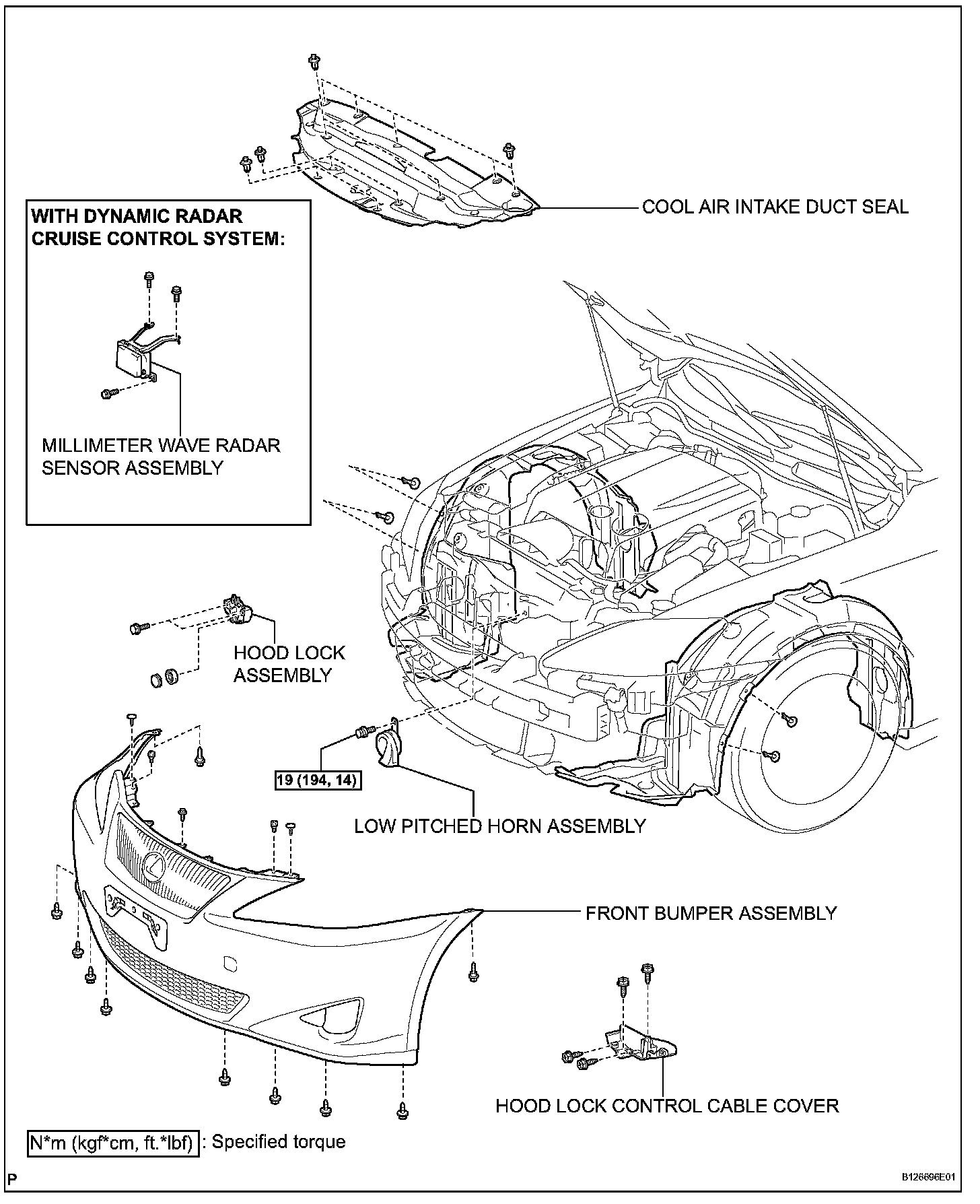 COOL AIR INTAKE DUCT SEAL

WITH DYNAMIC RADAR CRUISE CONTROL SYSTEM:

MILLIMETER WAVE RADAR SENSOR ASSEMBLY

HOOD LOCK ASSEMBLY

19 (194, 14)

LOW PITCHED HORN ASSEMBLY

FRONT BUMPER ASSEMBLY

HOOD LOCK CONTROL CABLE COVER

N*m (kgf*cm, ft.*lbf) : Specified torque

P

B126696E01