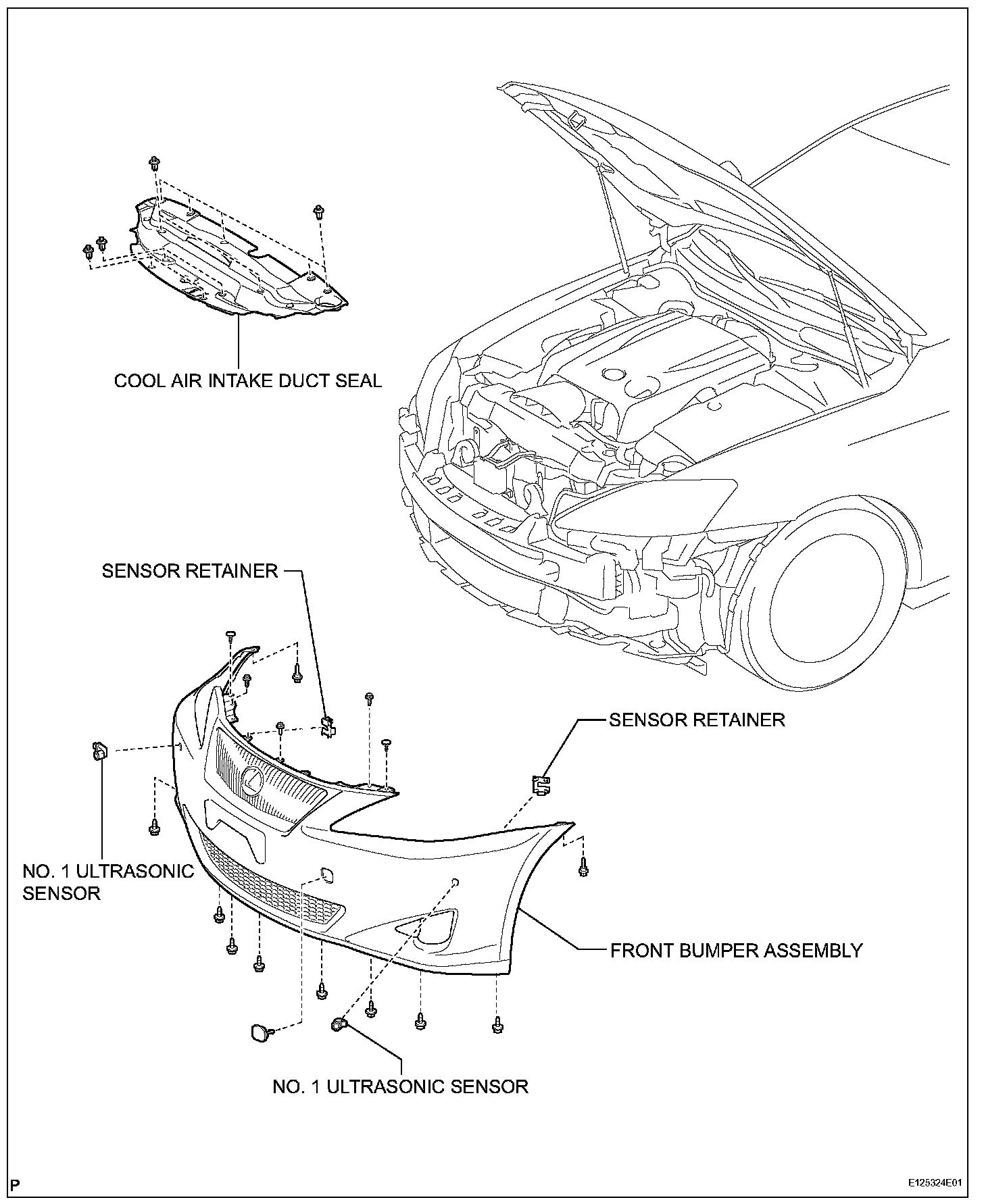 COOL AIR INTAKE DUCT SEAL

SENSOR RETAINER

SENSOR RETAINER

NO. 1 ULTRASONIC SENSOR

FRONT BUMPER ASSEMBLY

NO. 1 ULTRASONIC SENSOR

P

E125324E01