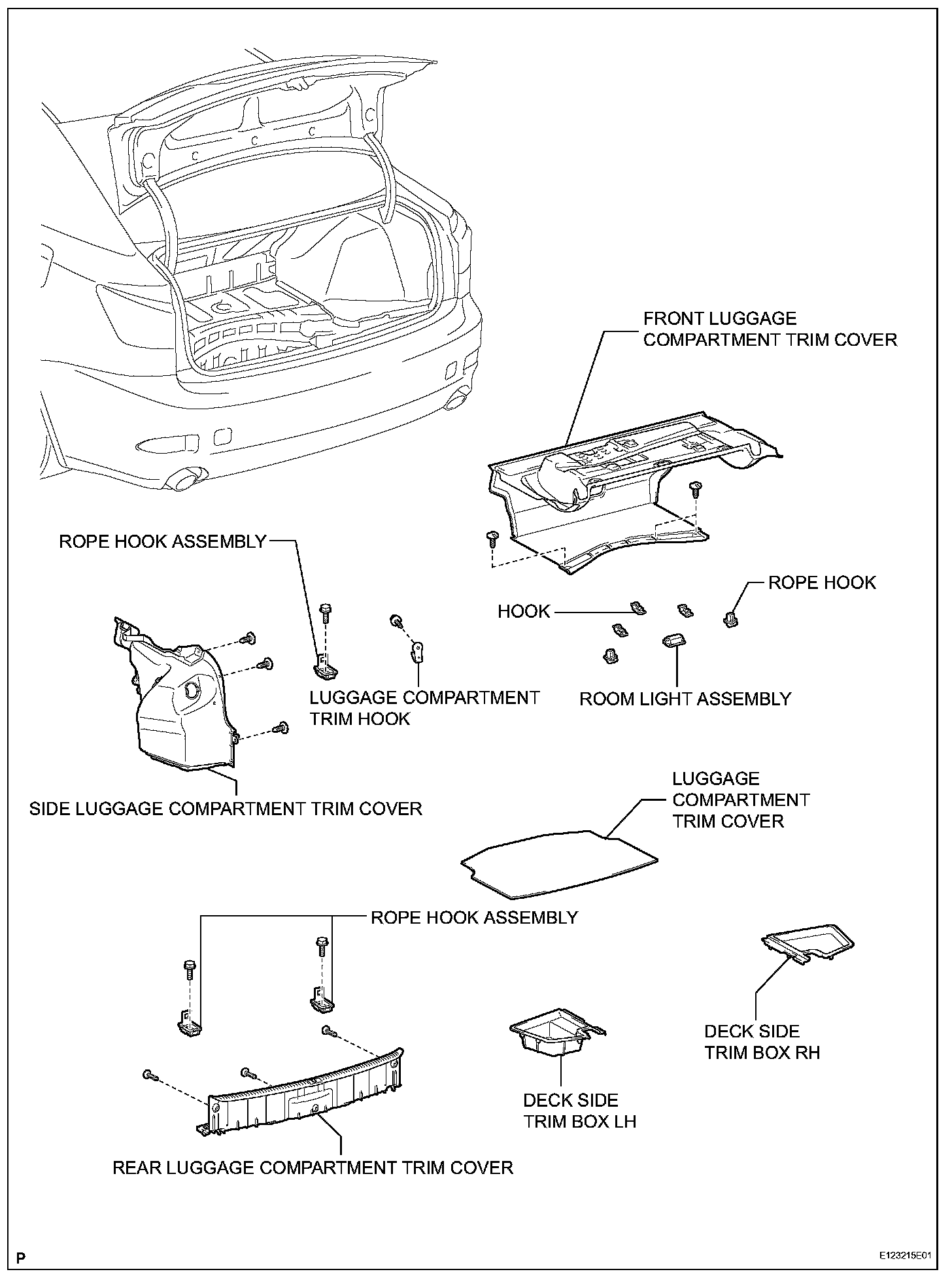 FRONT LUGGAGE COMPARTMENT TRIM COVER

ROPE HOOK ASSEMBLY

ROPE HOOK

HOOK

LUGGAGE COMPARTMENT TRIM HOOK

ROOM LIGHT ASSEMBLY

SIDE LUGGAGE COMPARTMENT TRIM COVER

LUGGAGE COMPARTMENT TRIM COVER

ROPE HOOK ASSEMBLY

DECK SIDE TRIM BOX RH

DECK SIDE TRIM BOX LH

REAR LUGGAGE COMPARTMENT TRIM COVER

P

E123215E01