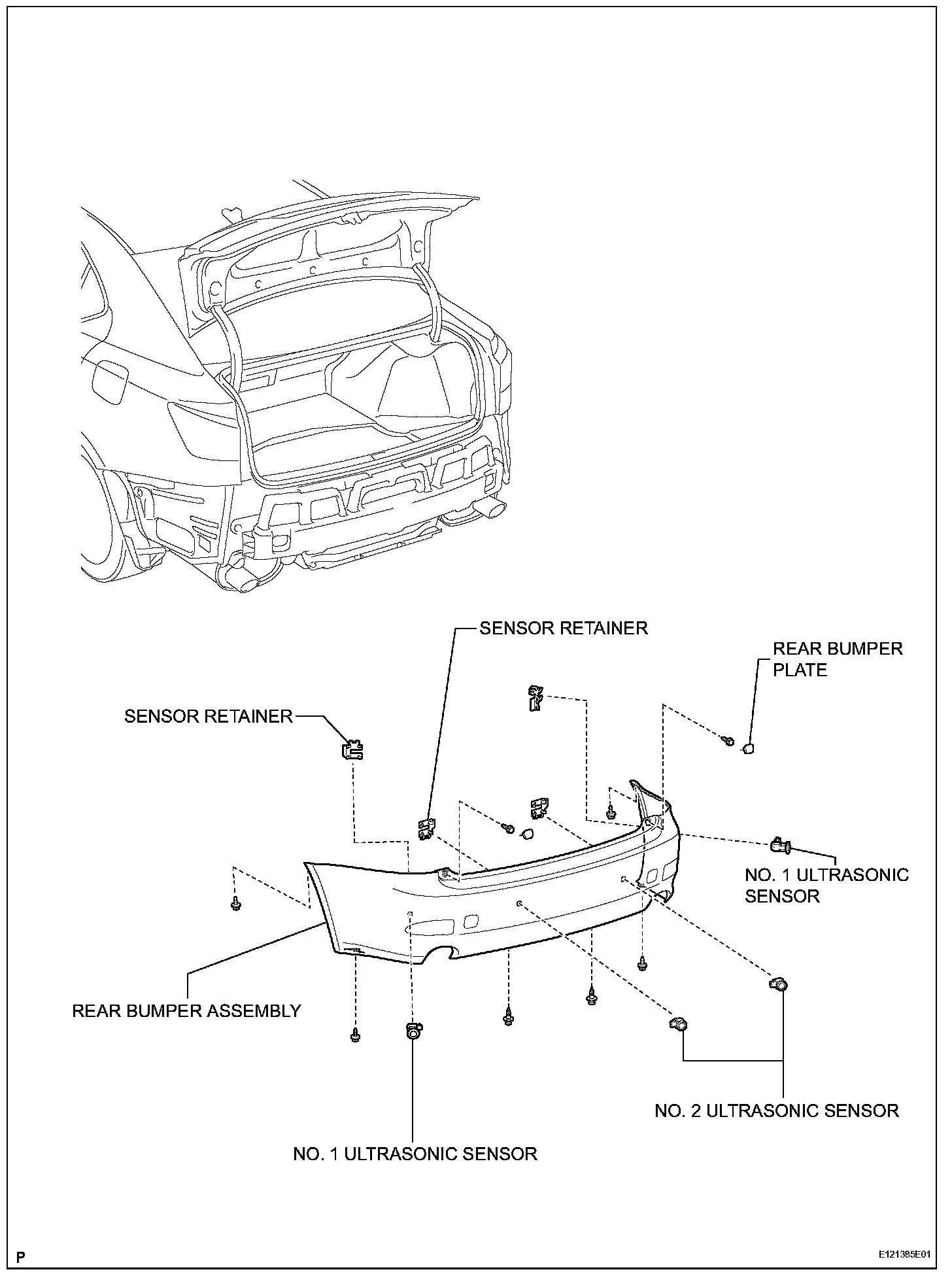 SENSOR RETAINER

REAR BUMPER PLATE

SENSOR RETAINER

NO. 1 ULTRASONIC SENSOR

REAR BUMPER ASSEMBLY

NO. 2 ULTRASONIC SENSOR

NO. 1 ULTRASONIC SENSOR

P

E121385E01