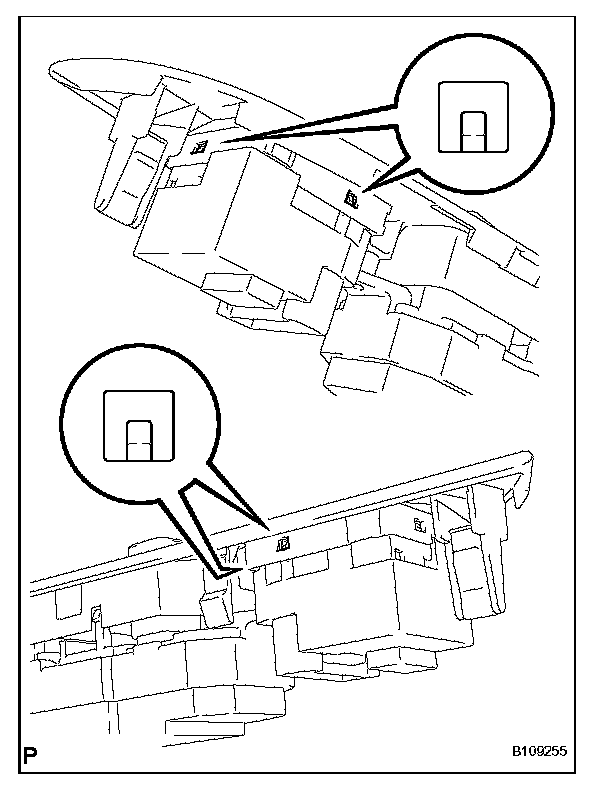 P

B109255