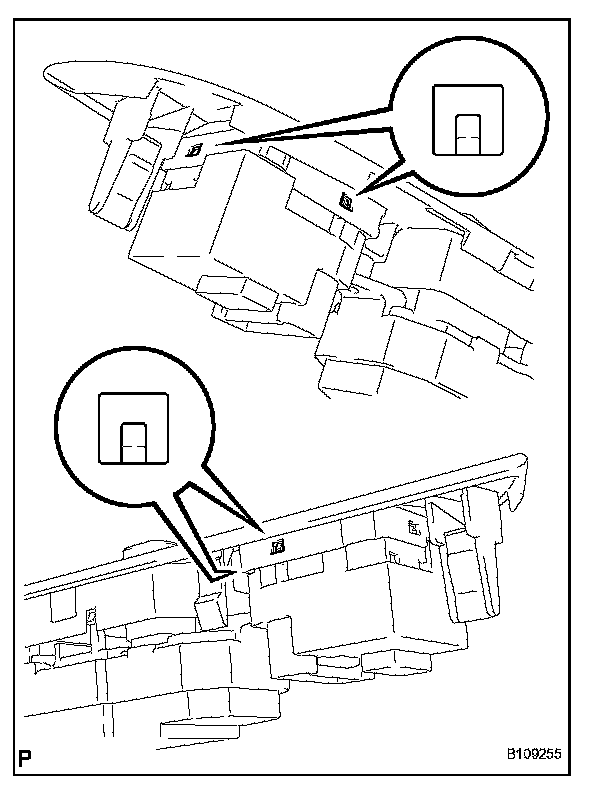 P

B109255