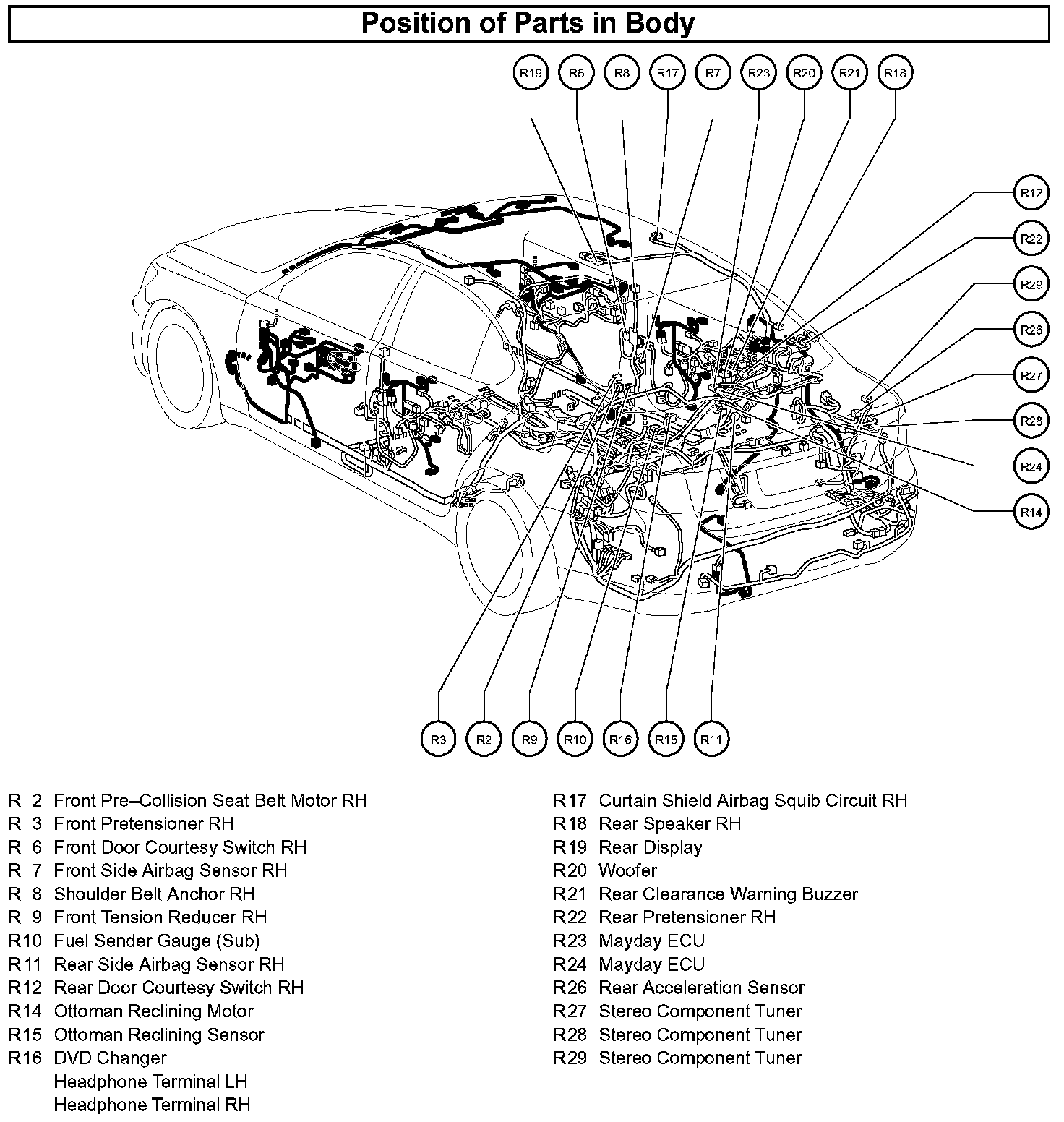 Position of Parts in Body

R19 R6 R8 R17 R7 R23 R20 R21 R18

R12
R22
R29
R26
R27
R28
R24
R14

R3 R2 R9 R10 R16 R15 R11

R 2 Front Pre–Collision Seat Belt Motor RH
R 3 Front Pretensioner RH
R 6 Front Door Courtesy Switch RH
R 7 Front Side Airbag Sensor RH
R 8 Shoulder Belt Anchor RH
R 9 Front Tension Reducer RH
R10 Fuel Sender Gauge (Sub)
R11 Rear Side Airbag Sensor RH
R12 Rear Door Courtesy Switch RH
R14 Ottoman Reclining Motor
R15 Ottoman Reclining Sensor
R16 DVD Changer
Headphone Terminal LH
Headphone Terminal RH

R17 Curtain Shield Airbag Squib Circuit RH
R18 Rear Speaker RH
R19 Rear Display
R20 Woofer
R21 Rear Clearance Warning Buzzer
R22 Rear Pretensioner RH
R23 Mayday ECU
R24 Mayday ECU
R26 Rear Acceleration Sensor
R27 Stereo Component Tuner
R28 Stereo Component Tuner
R29 Stereo Component Tuner