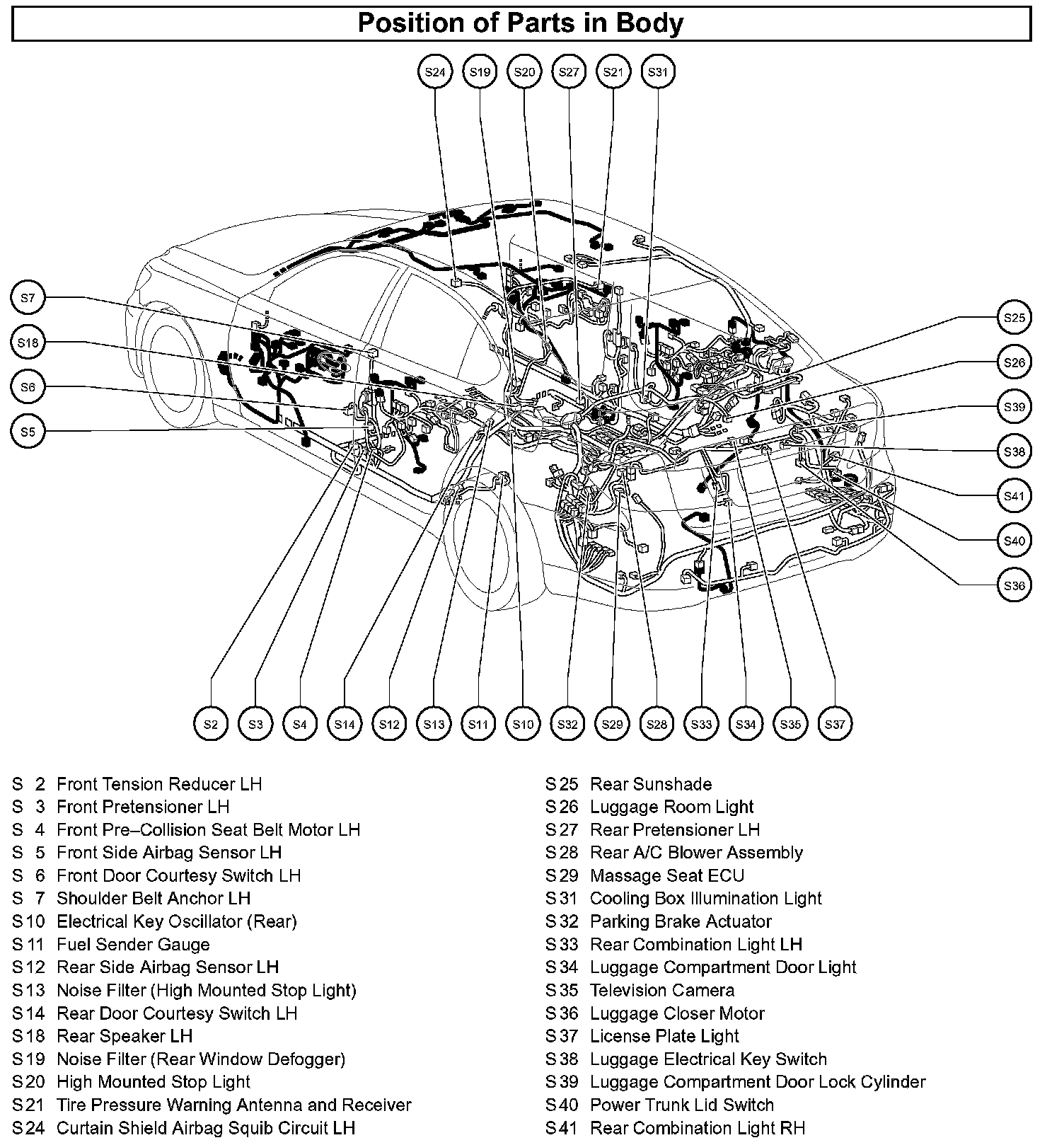 Position of Parts in Body

S24 S19 S20 S27 S21 S31

S7
S18
S6
S5

S25
S26
S39
S38
S41
S40
S36

S2 S3 S4 S14 S12 S13 S11 S10 S32 S29 S28 S33 S34 S35 S37

S 2 Front Tension Reducer LH
S 3 Front Pretensioner LH
S 4 Front Pre–Collision Seat Belt Motor LH
S 5 Front Side Airbag Sensor LH
S 6 Front Door Courtesy Switch LH
S 7 Shoulder Belt Anchor LH
S10 Electrical Key Oscillator (Rear)
S11 Fuel Sender Gauge
S12 Rear Side Airbag Sensor LH
S13 Noise Filter (High Mounted Stop Light)
S14 Rear Door Courtesy Switch LH
S18 Rear Speaker LH
S19 Noise Filter (Rear Window Defogger)
S20 High Mounted Stop Light
S21 Tire Pressure Warning Antenna and Receiver
S24 Curtain Shield Airbag Squib Circuit LH

S25 Rear Sunshade
S26 Luggage Room Light
S27 Rear Pretensioner LH
S28 Rear A/C Blower Assembly
S29 Massage Seat ECU
S31 Cooling Box Illumination Light
S32 Parking Brake Actuator
S33 Rear Combination Light LH
S34 Luggage Compartment Door Light
S35 Television Camera
S36 Luggage Closer Motor
S37 License Plate Light
S38 Luggage Electrical Key Switch
S39 Luggage Compartment Door Lock Cylinder
S40 Power Trunk Lid Switch
S41 Rear Combination Light RH