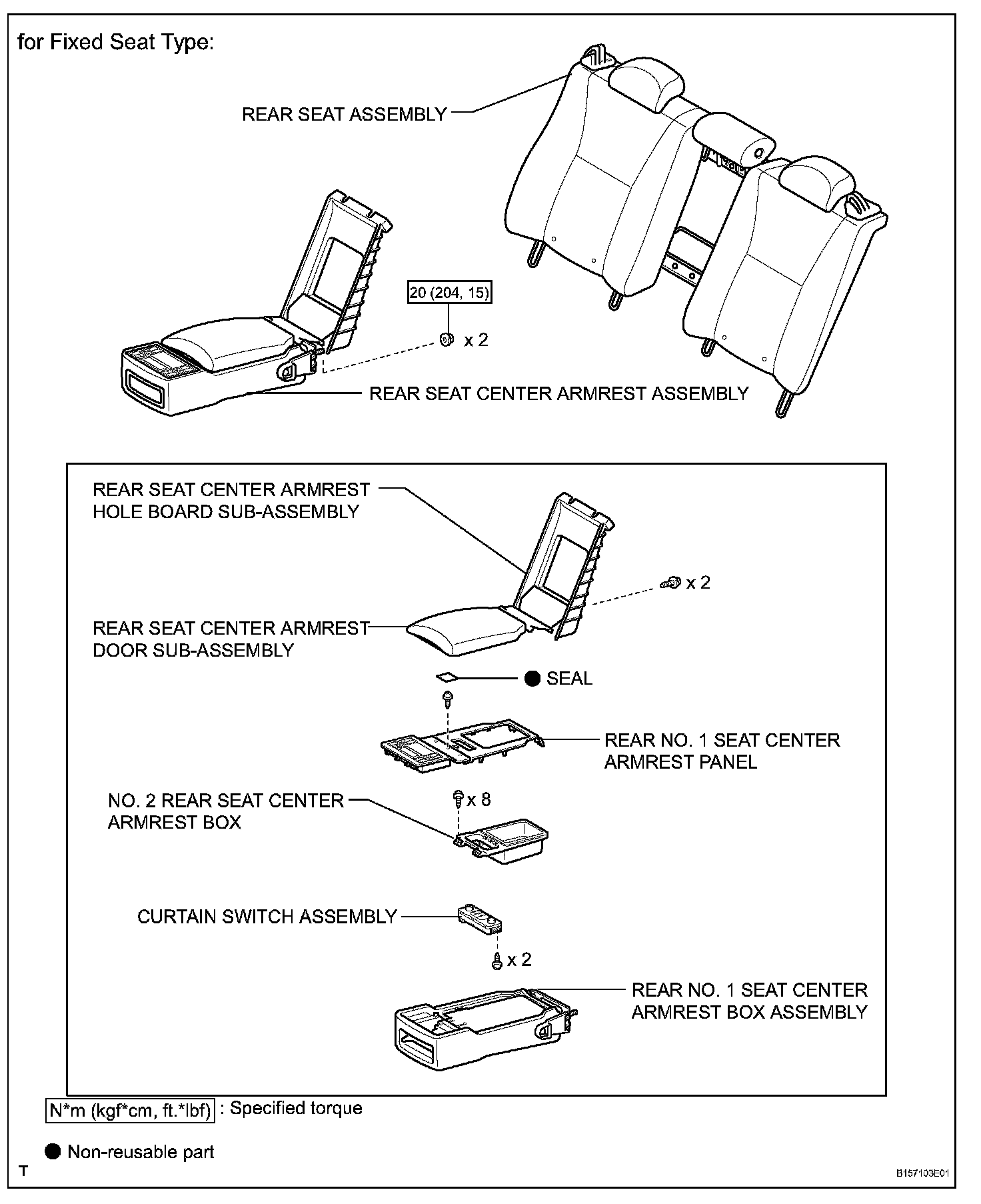 for Fixed Seat Type:

REAR SEAT ASSEMBLY

20 (204, 15)

x 2

REAR SEAT CENTER ARMREST ASSEMBLY

REAR SEAT CENTER ARMREST HOLE BOARD SUB-ASSEMBLY

x 2

REAR SEAT CENTER ARMREST DOOR SUB-ASSEMBLY

● SEAL

REAR NO. 1 SEAT CENTER ARMREST PANEL

NO. 2 REAR SEAT CENTER ARMREST BOX

x 8

CURTAIN SWITCH ASSEMBLY

x 2

REAR NO. 1 SEAT CENTER ARMREST BOX ASSEMBLY

N*m (kgf*cm, ft.*lbf) : Specified torque

● Non-reusable part

T

B157103E01