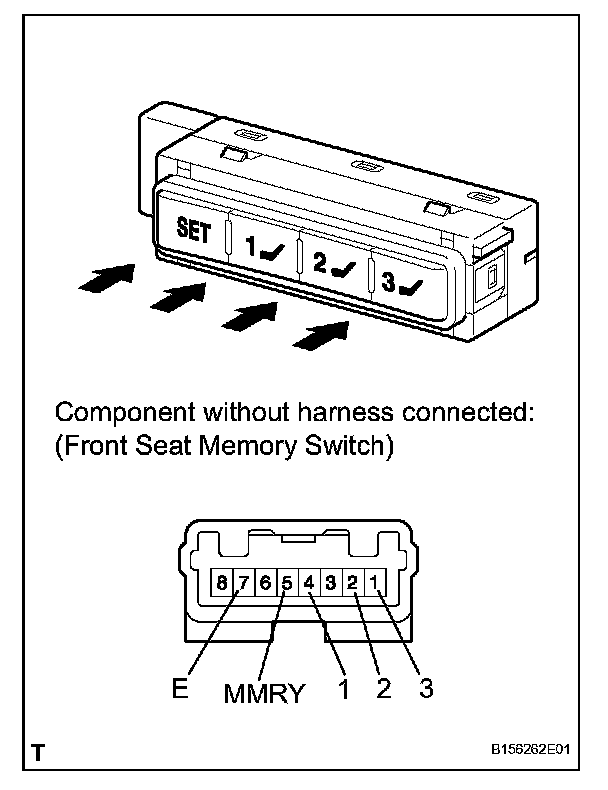 SET 1 2 3

Component without harness connected:
(Front Seat Memory Switch)

8 7 6 5 4 3 2 1

E MMRY 1 2 3

T

B156262E01