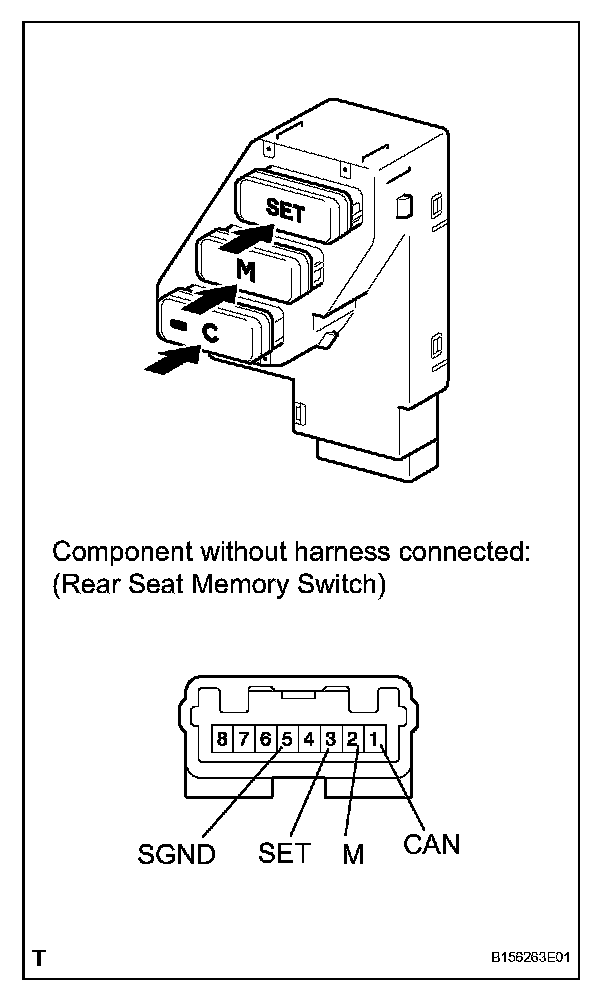 SET

M

C

Component without harness connected:
(Rear Seat Memory Switch)

8 7 6 5 4 3 2 1

SGND SET M CAN

T

B156263E01