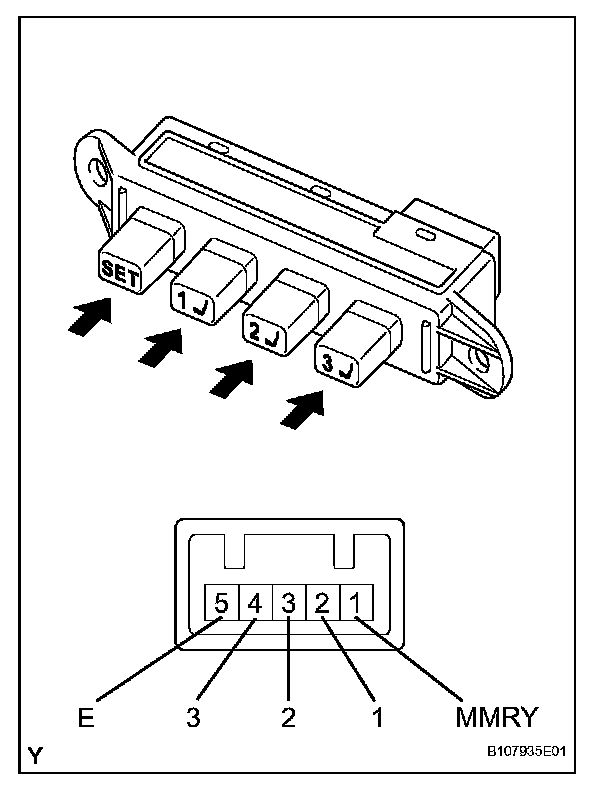 SET
1
2
3

5 4 3 2 1

E 3 2 1 MMRY

Y

B107935E01