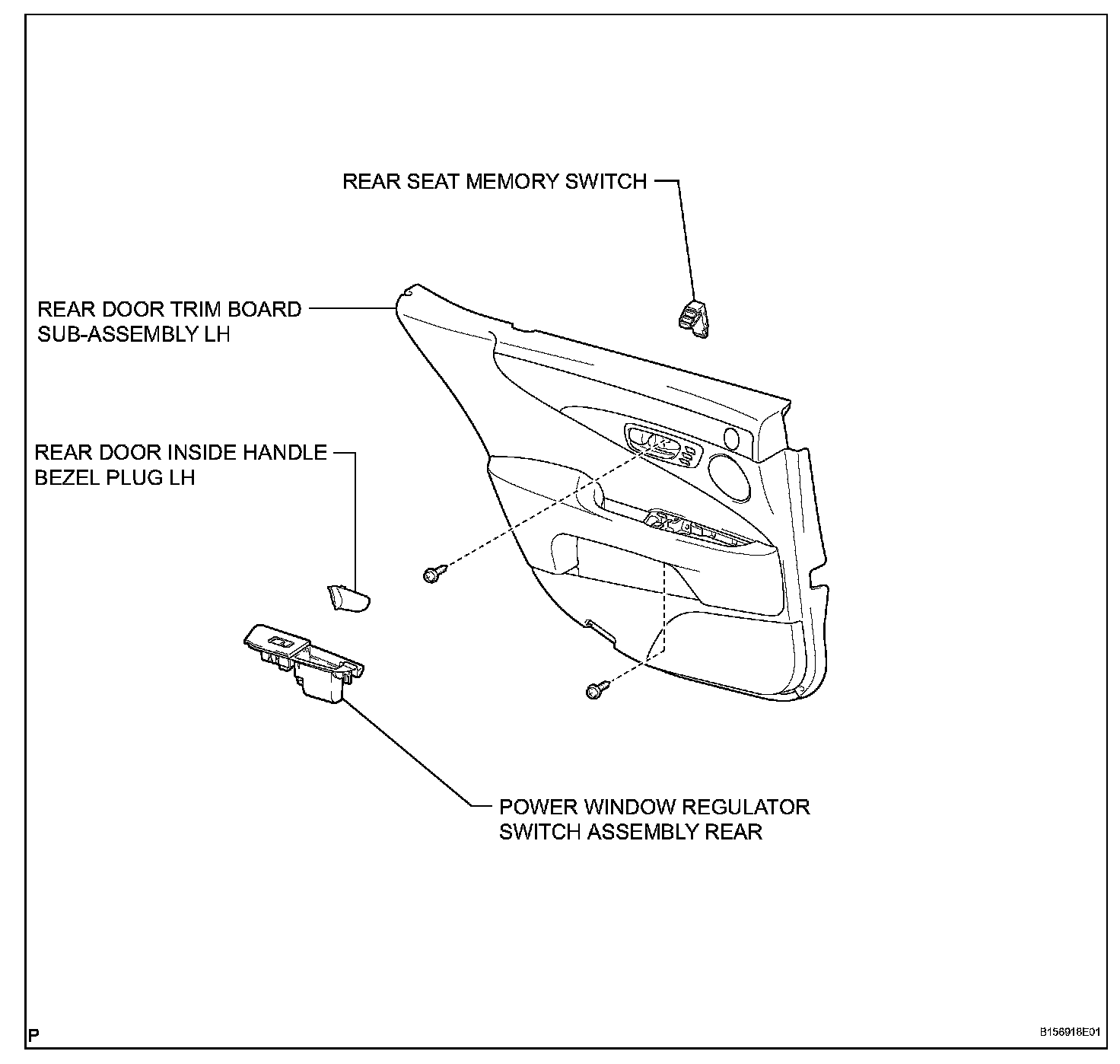 REAR SEAT MEMORY SWITCH

REAR DOOR TRIM BOARD SUB-ASSEMBLY LH

REAR DOOR INSIDE HANDLE BEZEL PLUG LH

POWER WINDOW REGULATOR SWITCH ASSEMBLY REAR

P

B156918E01