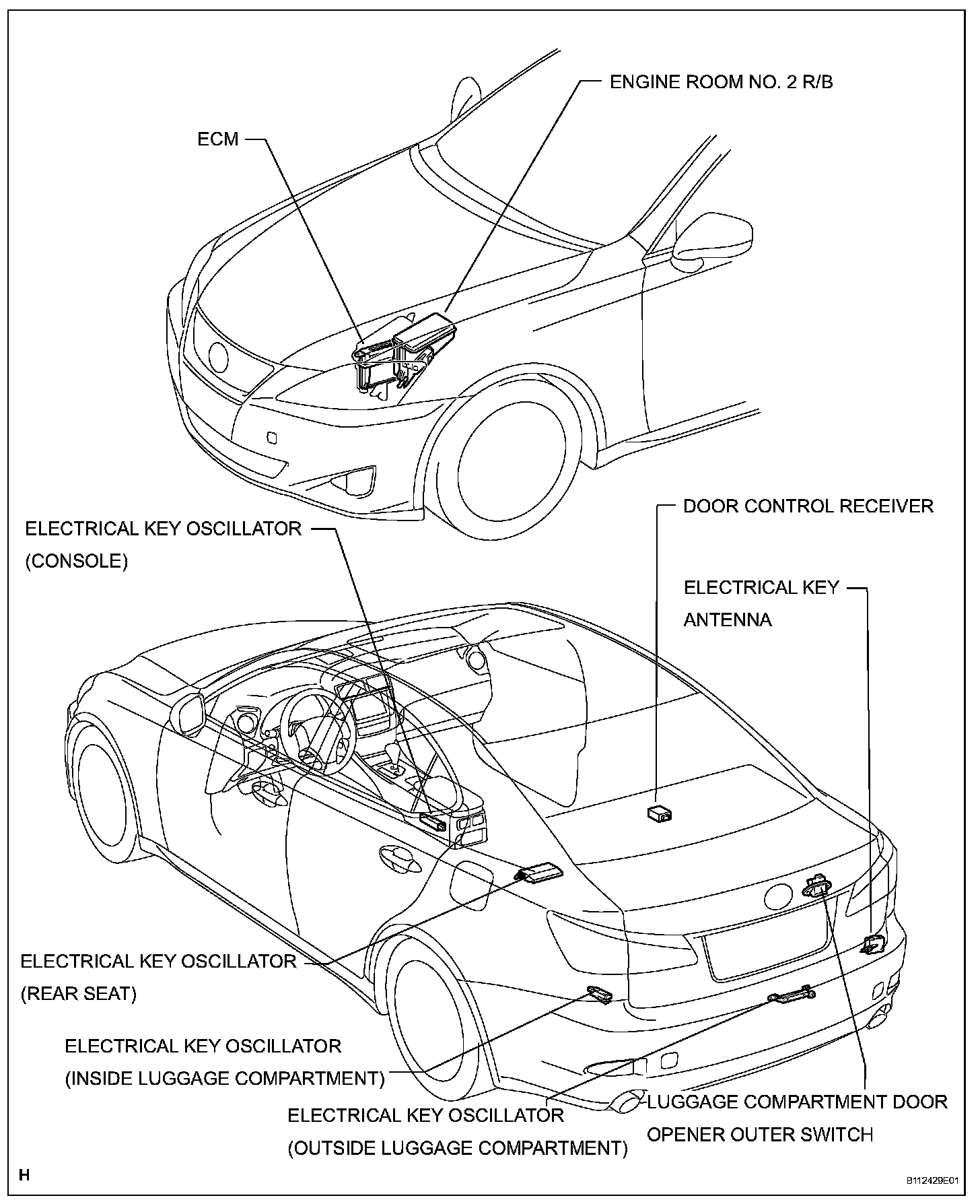 ENGINE ROOM NO. 2 R/B

ECM

DOOR CONTROL RECEIVER

ELECTRICAL KEY OSCILLATOR (CONSOLE)

ELECTRICAL KEY ANTENNA

ELECTRICAL KEY OSCILLATOR (REAR SEAT)

ELECTRICAL KEY OSCILLATOR (INSIDE LUGGAGE COMPARTMENT)

ELECTRICAL KEY OSCILLATOR (OUTSIDE LUGGAGE COMPARTMENT)

LUGGAGE COMPARTMENT DOOR OPENER OUTER SWITCH

H

B112429E01