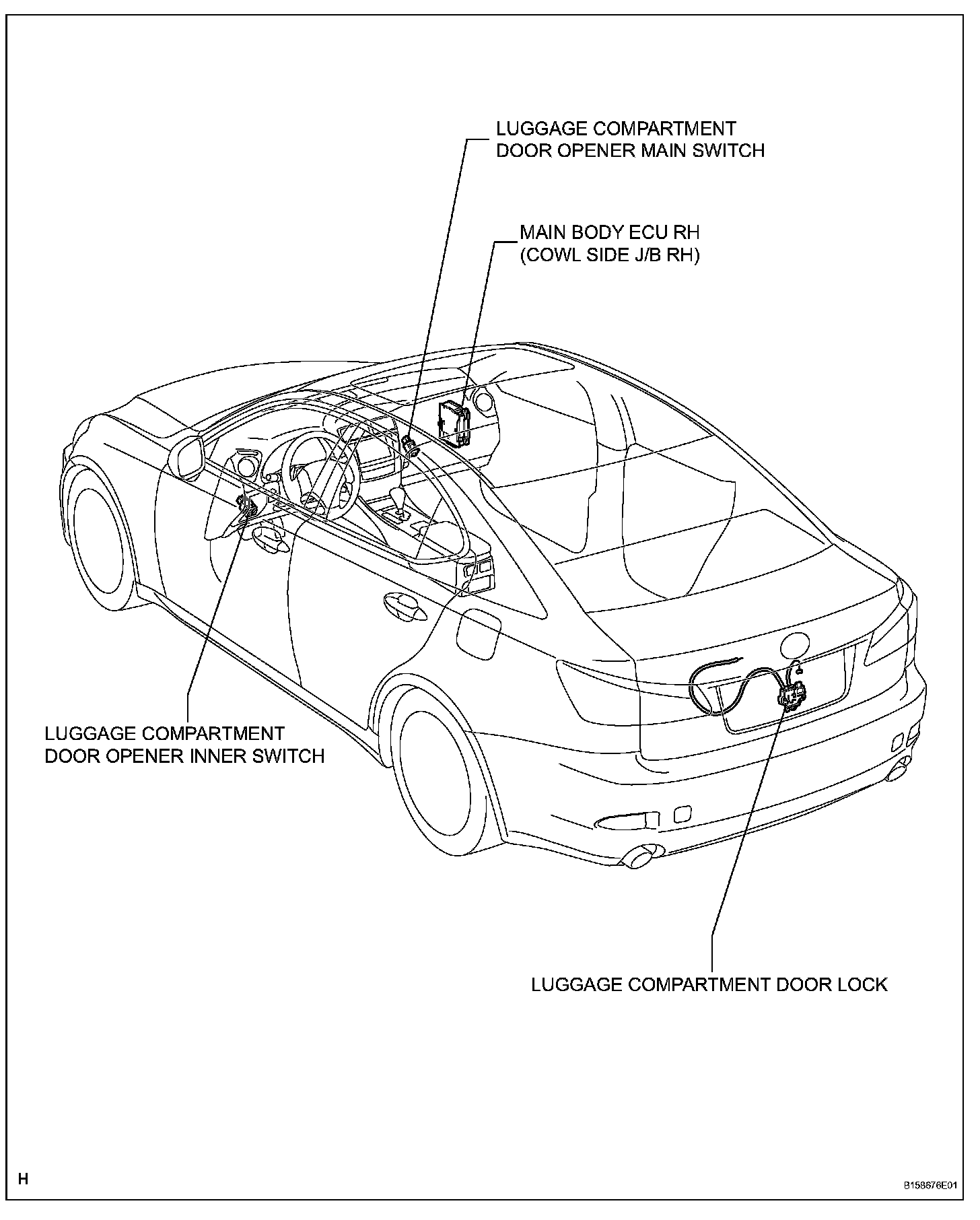 LUGGAGE COMPARTMENT DOOR OPENER MAIN SWITCH

MAIN BODY ECU RH (COWL SIDE J/B RH)

LUGGAGE COMPARTMENT DOOR OPENER INNER SWITCH

LUGGAGE COMPARTMENT DOOR LOCK

H

B158676E01