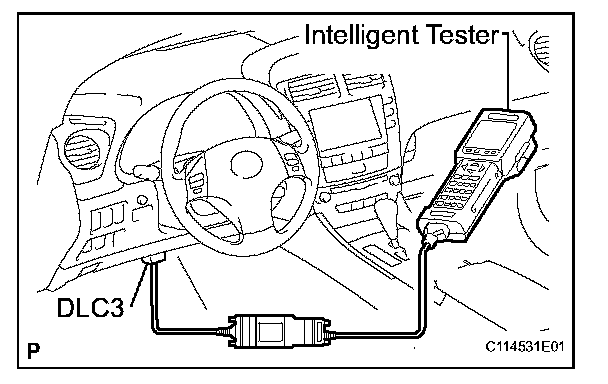 Intelligent Tester

DLC3

P

C114531E01