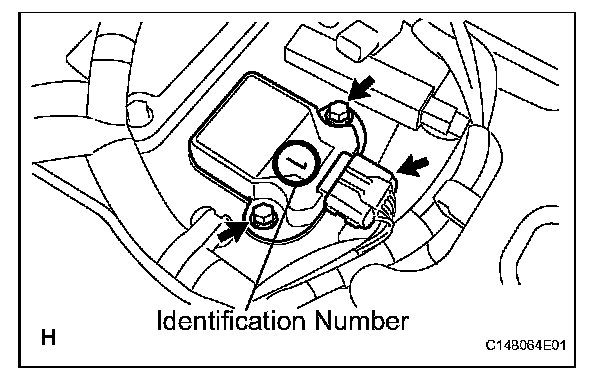 Identification Number

H

C148064E01