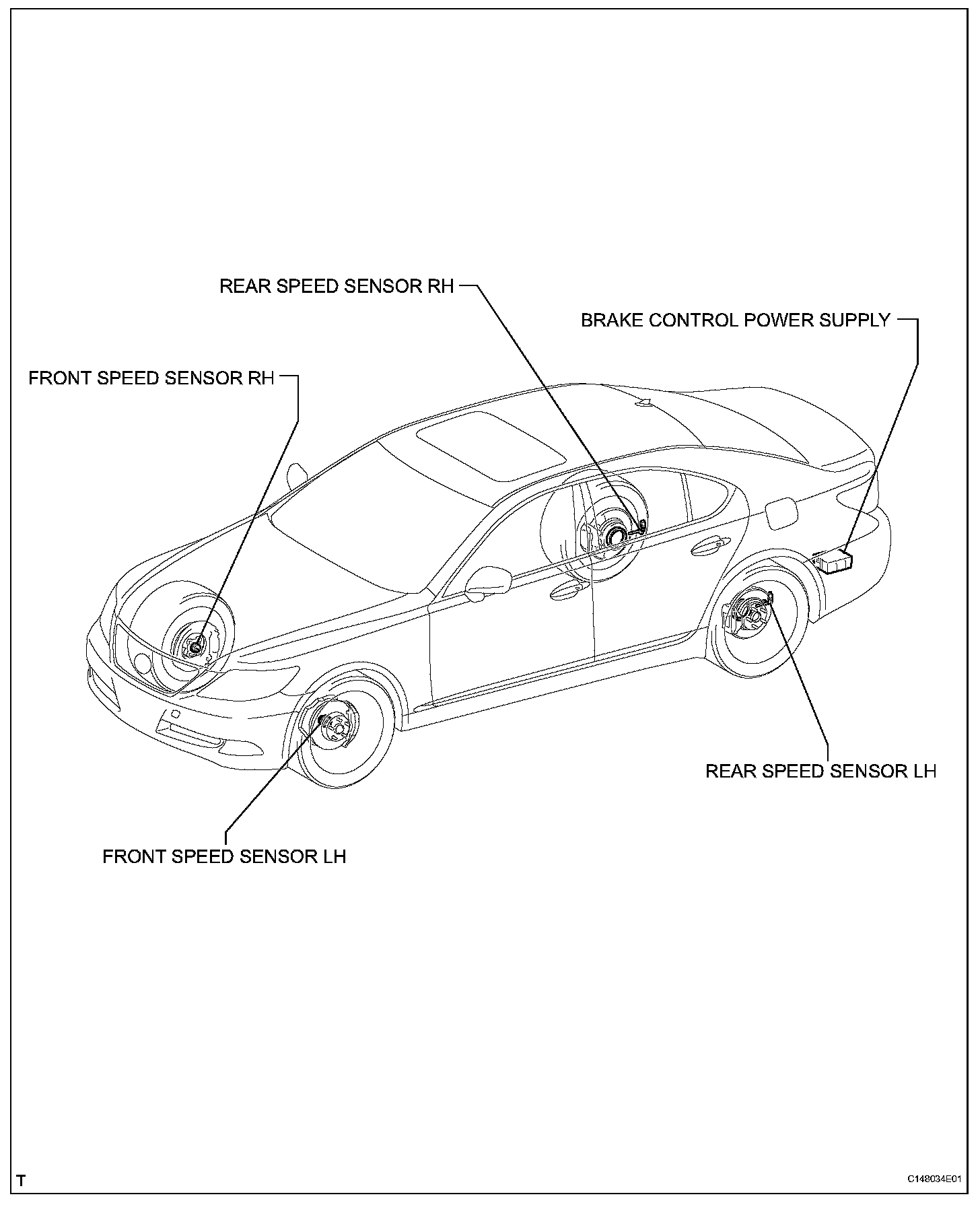 REAR SPEED SENSOR RH

BRAKE CONTROL POWER SUPPLY

FRONT SPEED SENSOR RH

REAR SPEED SENSOR LH

FRONT SPEED SENSOR LH

T

C148034E01