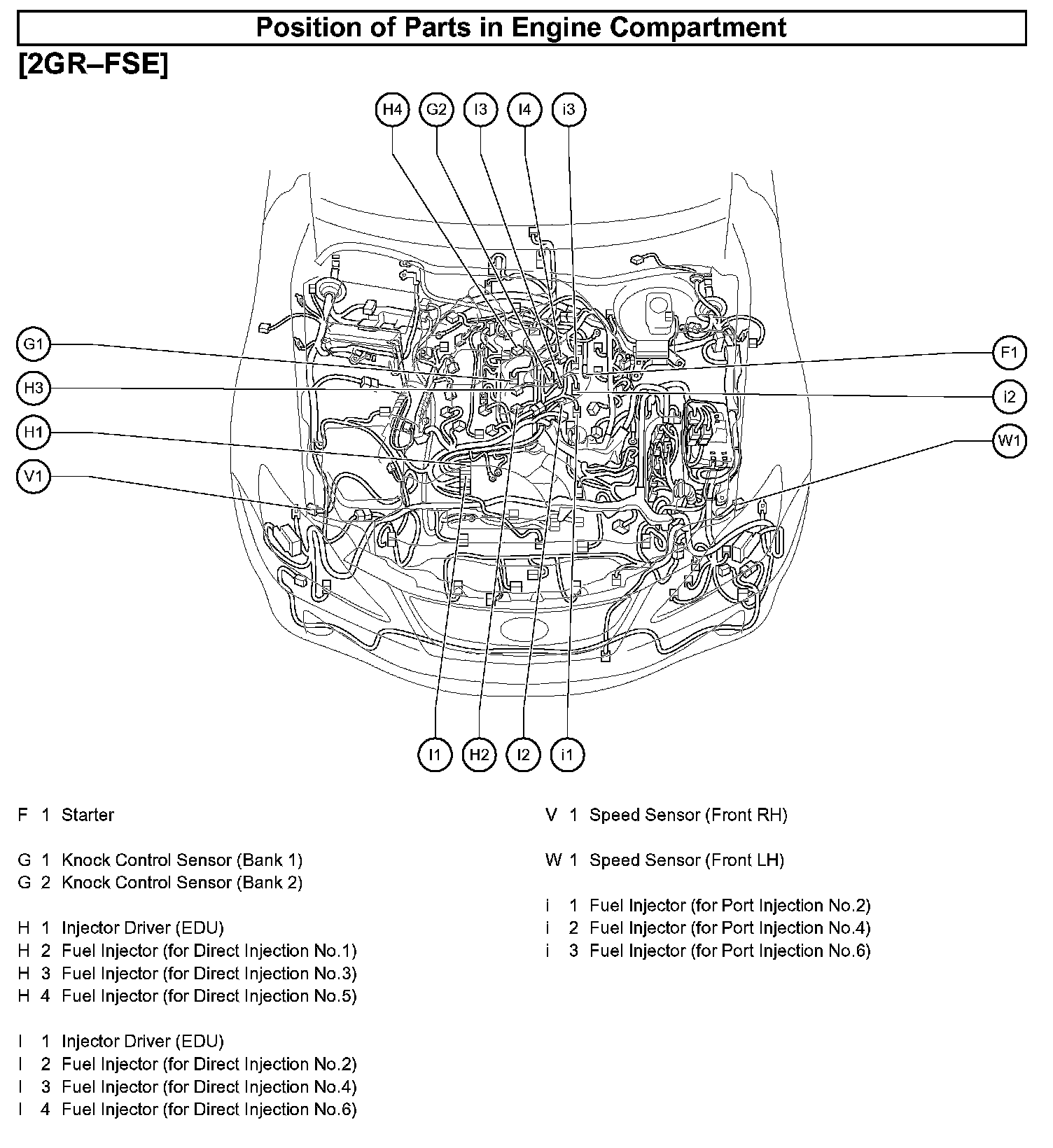 Position of Parts in Engine Compartment

[2GR–FSE]

H4 G2 I3 I4 i3

G1 H3 H1 V1

F1 i2 W1

I1 H2 I2 i1

F 1 Starter

G 1 Knock Control Sensor (Bank 1)
G 2 Knock Control Sensor (Bank 2)

H 1 Injector Driver (EDU)
H 2 Fuel Injector (for Direct Injection No.1)
H 3 Fuel Injector (for Direct Injection No.3)
H 4 Fuel Injector (for Direct Injection No.5)

I 1 Injector Driver (EDU)
I 2 Fuel Injector (for Direct Injection No.2)
I 3 Fuel Injector (for Direct Injection No.4)
I 4 Fuel Injector (for Direct Injection No.6)

V 1 Speed Sensor (Front RH)

W 1 Speed Sensor (Front LH)

i 1 Fuel Injector (for Port Injection No.2)
i 2 Fuel Injector (for Port Injection No.4)
i 3 Fuel Injector (for Port Injection No.6)