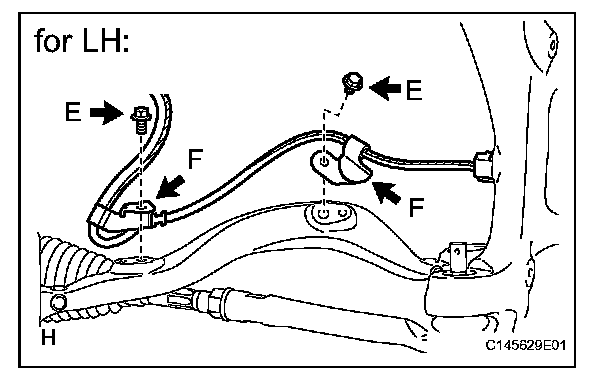 for LH:

E

E

F

F

H

C145629E01