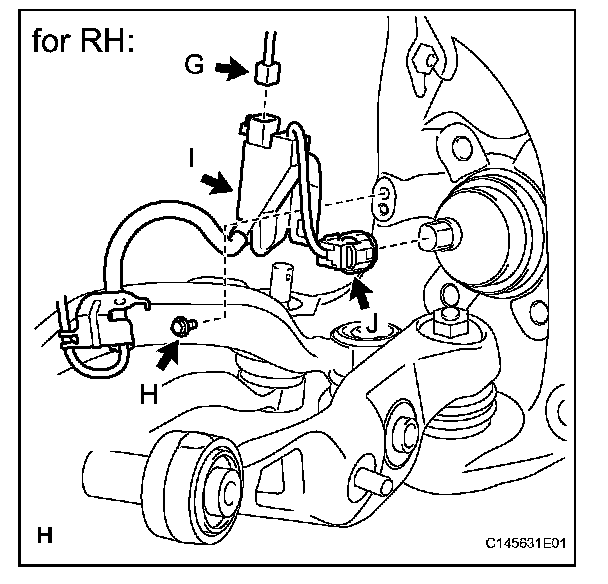 for RH:

G

I

J

H

H

C145631E01