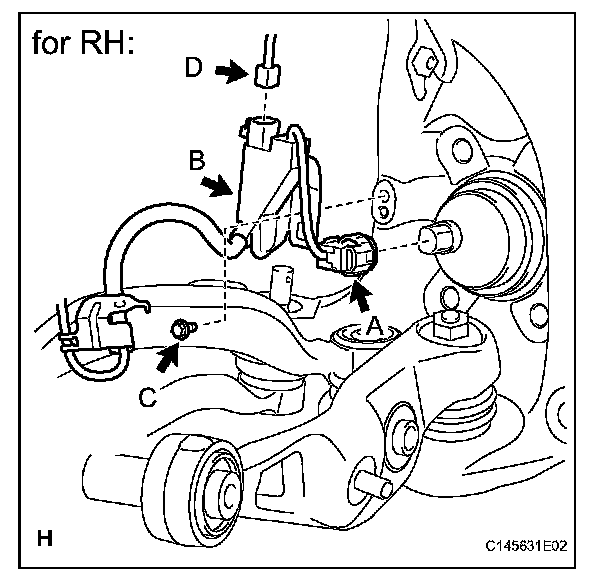 for RH:

D

B

A

C

H

C145631E02