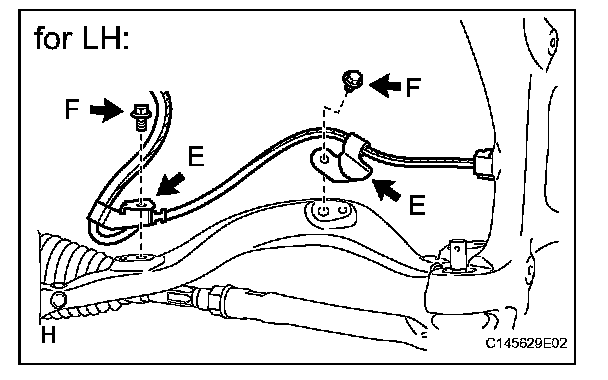 for LH:

F

F

E

E

H

C145629E02