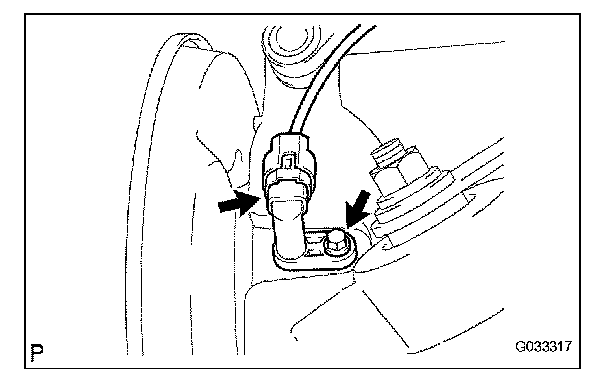 P

G033317