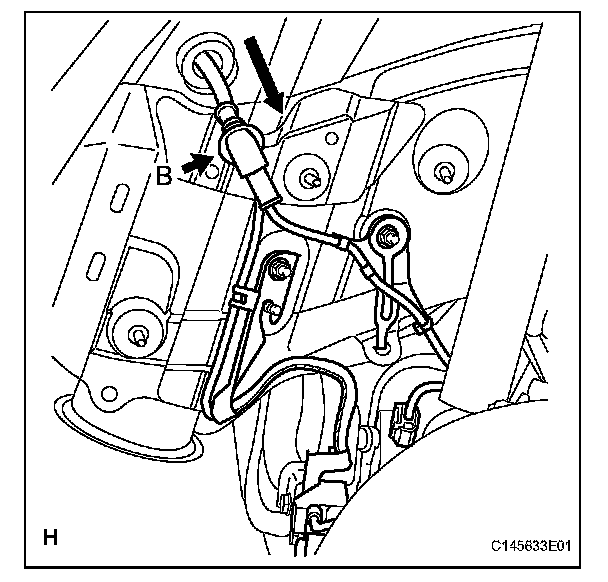 B

H

C145633E01