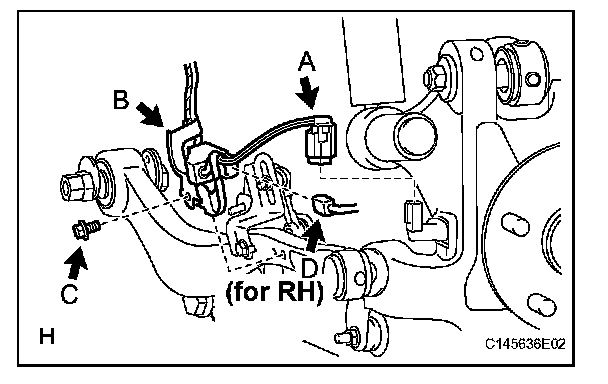 A
B
C
D
(for RH)
H
C145636E02