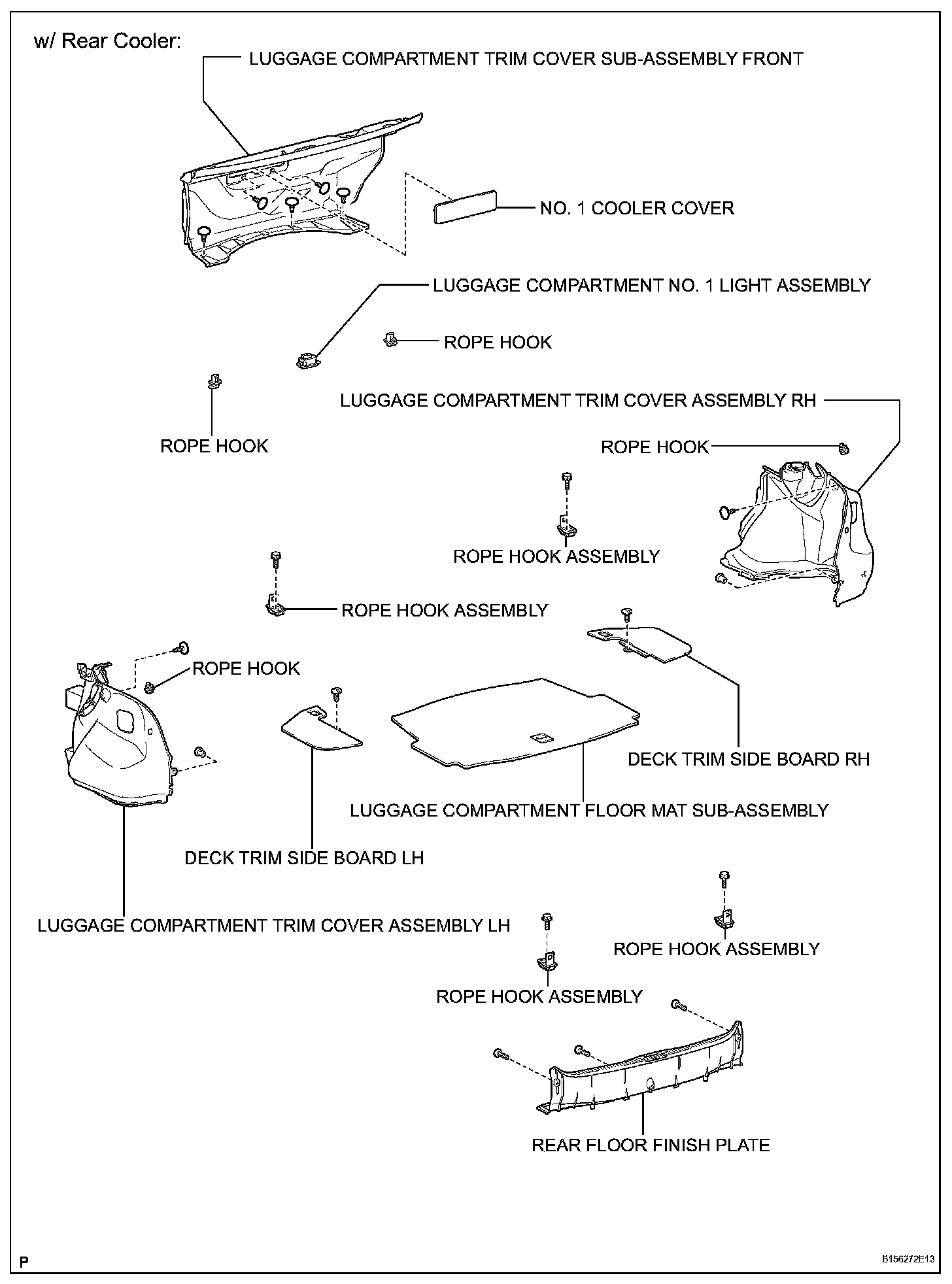 w/ Rear Cooler:

LUGGAGE COMPARTMENT TRIM COVER SUB-ASSEMBLY FRONT

NO. 1 COOLER COVER

LUGGAGE COMPARTMENT NO. 1 LIGHT ASSEMBLY

ROPE HOOK

LUGGAGE COMPARTMENT TRIM COVER ASSEMBLY RH

ROPE HOOK

ROPE HOOK

ROPE HOOK ASSEMBLY

ROPE HOOK ASSEMBLY

ROPE HOOK

DECK TRIM SIDE BOARD RH

LUGGAGE COMPARTMENT FLOOR MAT SUB-ASSEMBLY

DECK TRIM SIDE BOARD LH

LUGGAGE COMPARTMENT TRIM COVER ASSEMBLY LH

ROPE HOOK ASSEMBLY

ROPE HOOK ASSEMBLY

REAR FLOOR FINISH PLATE

P

B156272E13