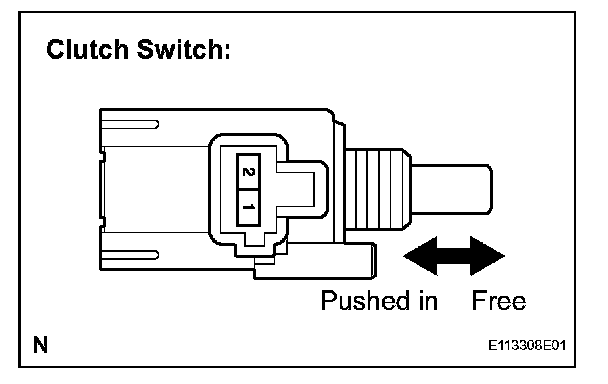 Clutch Switch:

2
1

Pushed in Free

N

E113308E01