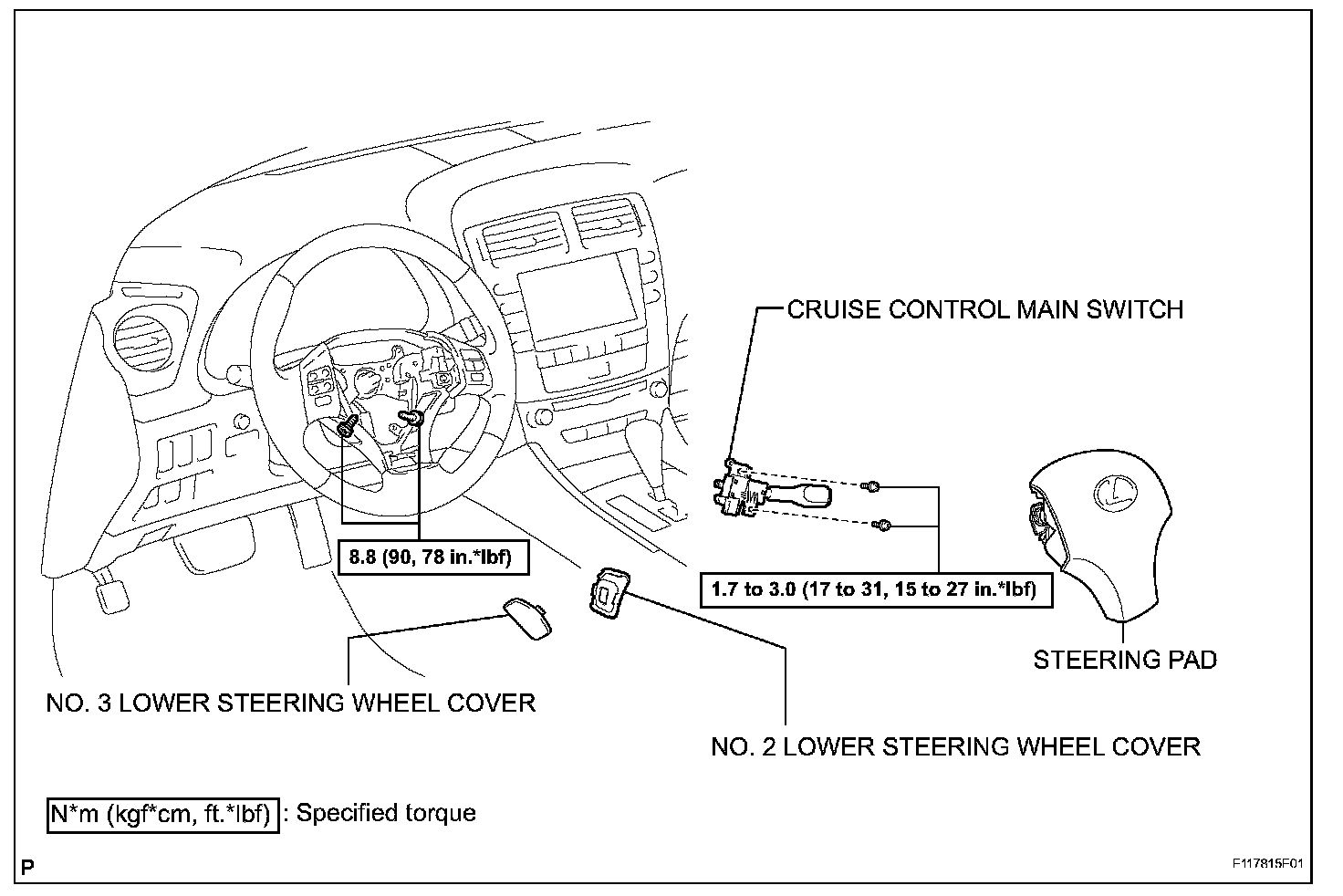 CRUISE CONTROL MAIN SWITCH

8.8 (90, 78 in.*lbf)

1.7 to 3.0 (17 to 31, 15 to 27 in.*lbf)

STEERING PAD

NO. 3 LOWER STEERING WHEEL COVER

NO. 2 LOWER STEERING WHEEL COVER

N*m (kgf*cm, ft.*lbf) : Specified torque

P

F117815F01