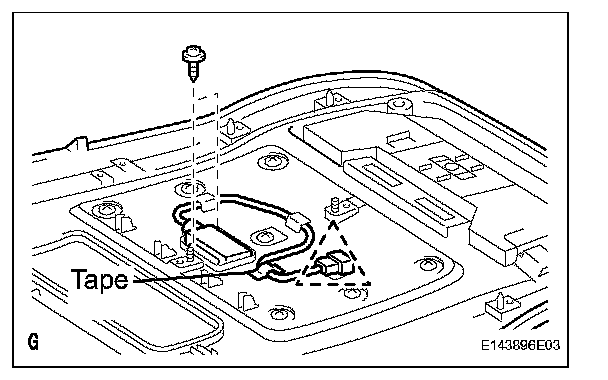 Tape

G

E143896E03