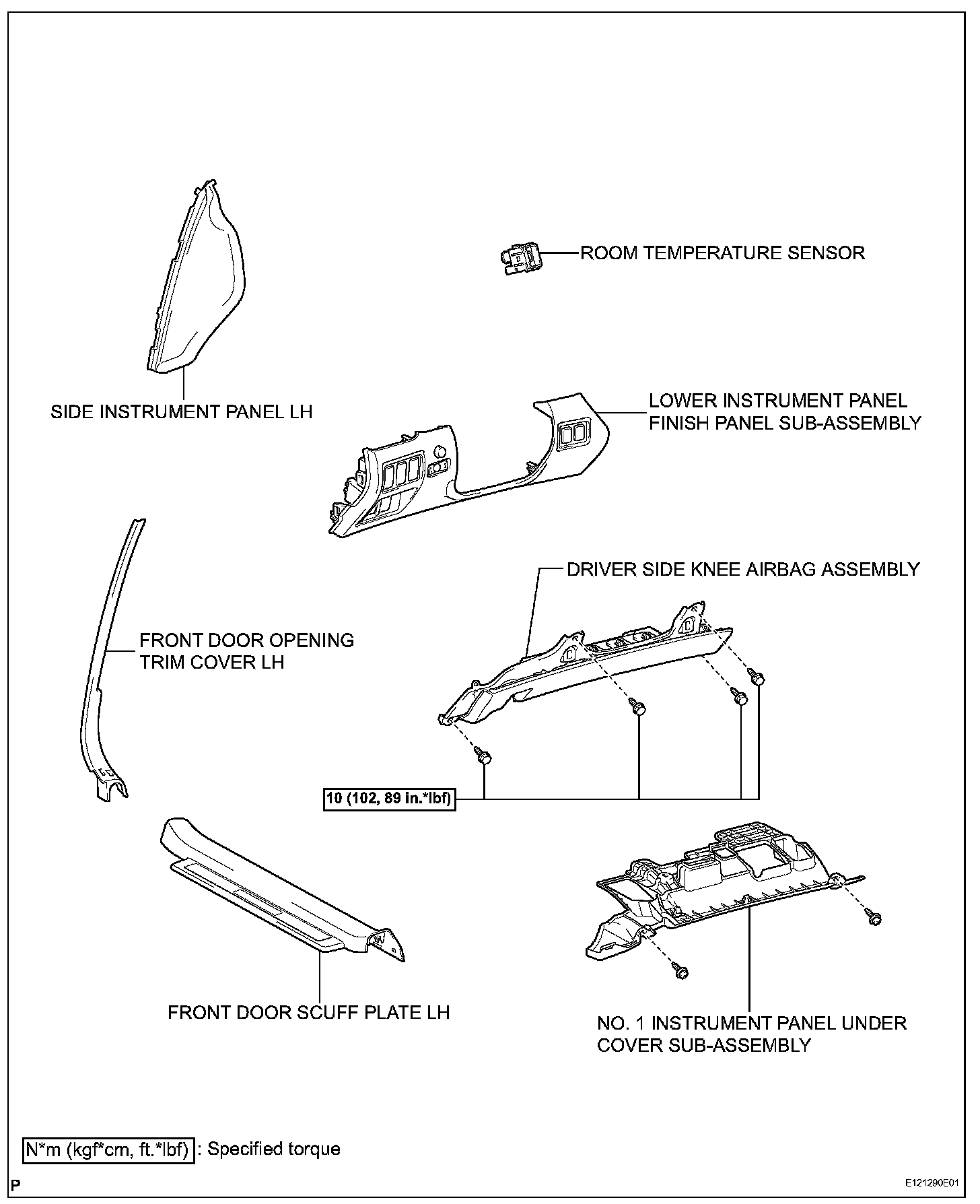 ROOM TEMPERATURE SENSOR

SIDE INSTRUMENT PANEL LH

LOWER INSTRUMENT PANEL FINISH PANEL SUB-ASSEMBLY

DRIVER SIDE KNEE AIRBAG ASSEMBLY

FRONT DOOR OPENING TRIM COVER LH

10 (102, 89 in.*lbf)

FRONT DOOR SCUFF PLATE LH

NO. 1 INSTRUMENT PANEL UNDER COVER SUB-ASSEMBLY

N*m (kgf*cm, ft.*lbf) : Specified torque

P

E121290E01