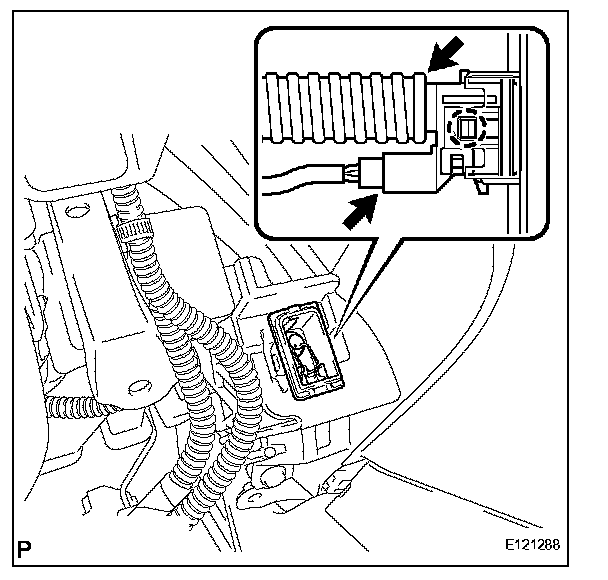 P

E121288