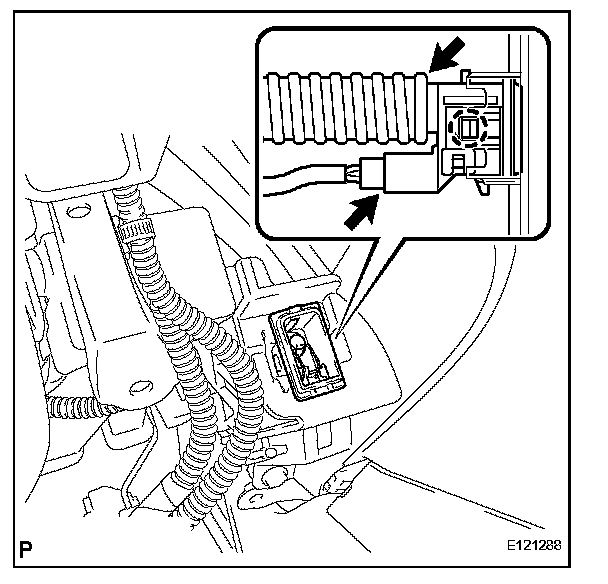 P

E121288