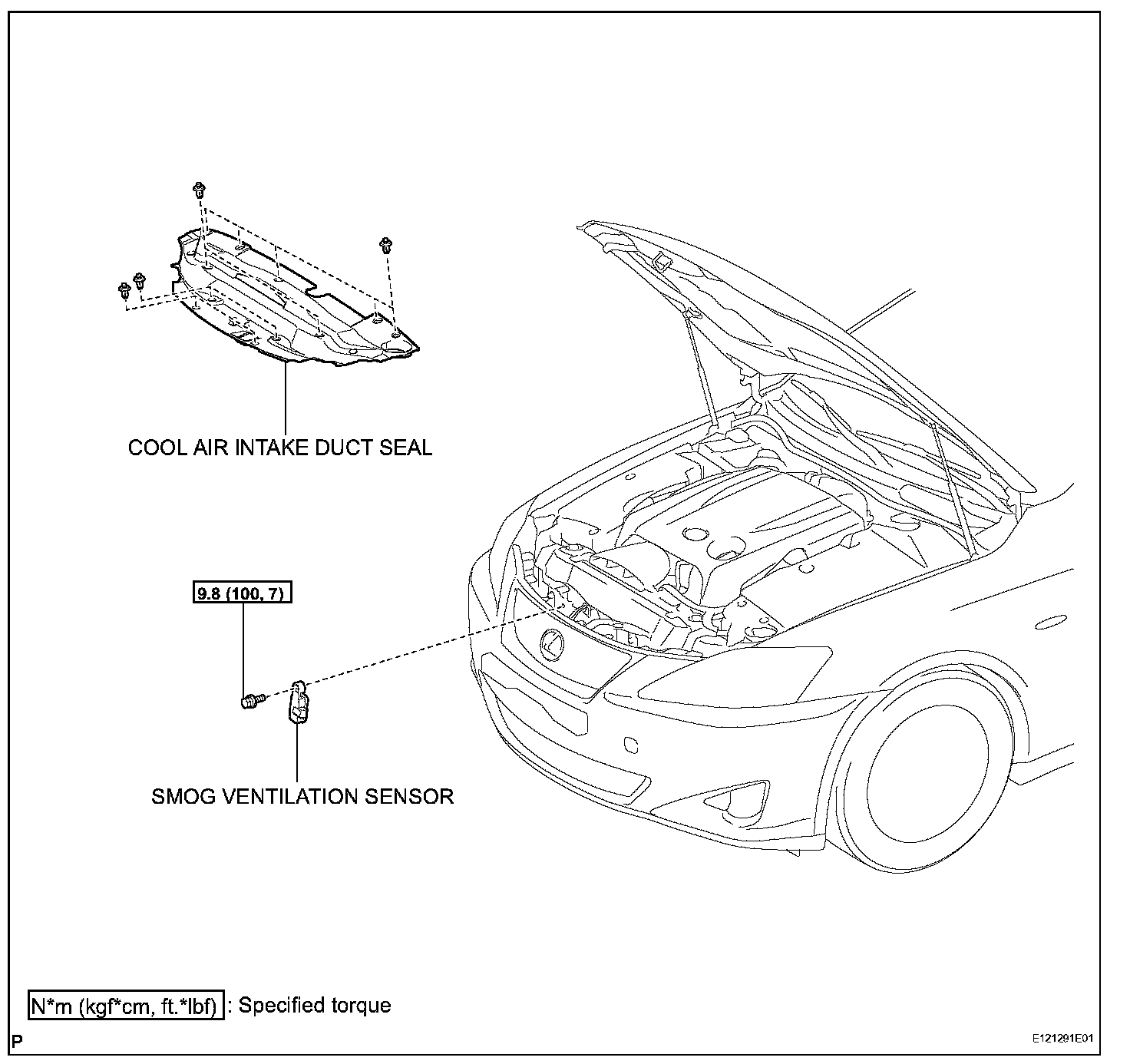 COOL AIR INTAKE DUCT SEAL

9.8 (100, 7)

SMOG VENTILATION SENSOR

N*m (kgf*cm, ft.*lbf) : Specified torque

P

E121291E01