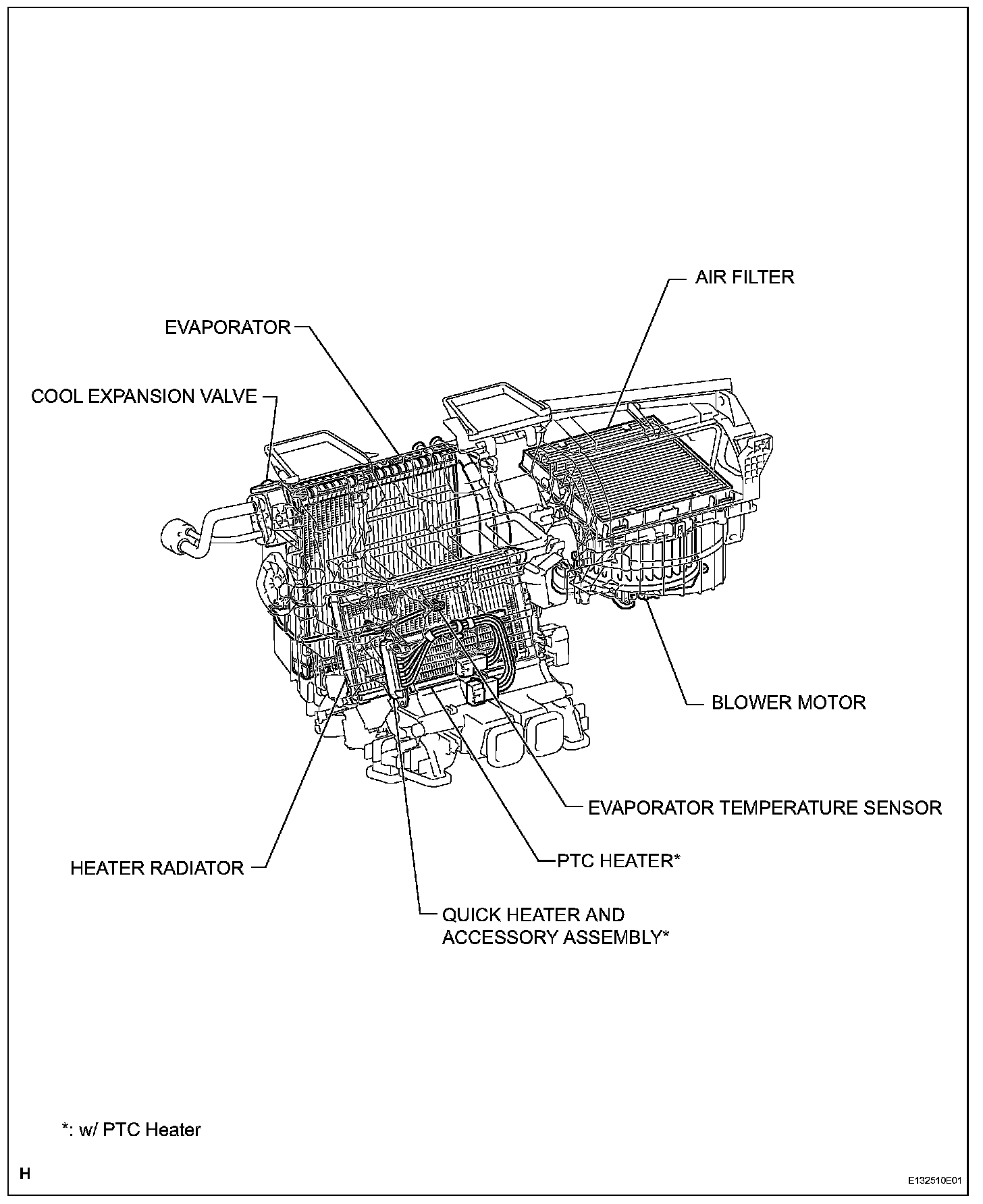 AIR FILTER

EVAPORATOR

COOL EXPANSION VALVE

BLOWER MOTOR

EVAPORATOR TEMPERATURE SENSOR

PTC HEATER*

HEATER RADIATOR

QUICK HEATER AND ACCESSORY ASSEMBLY*

*: w/ PTC Heater

H

E132510E01