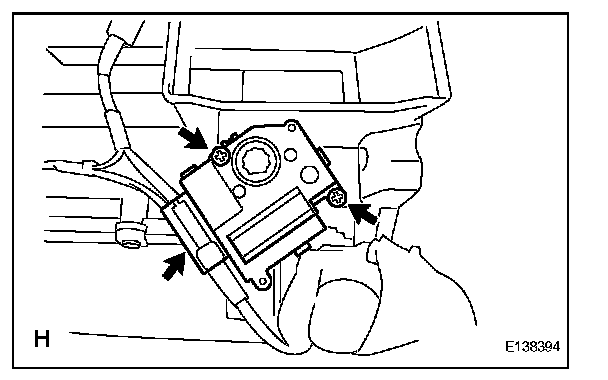 H

E138394