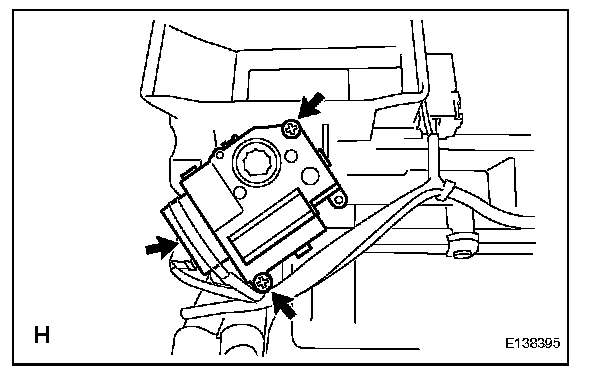 H

E138395