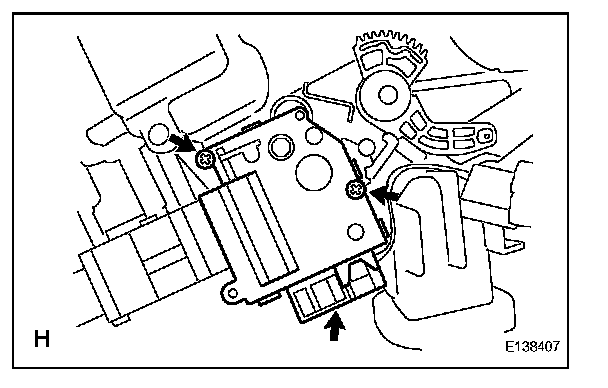 H

E138407