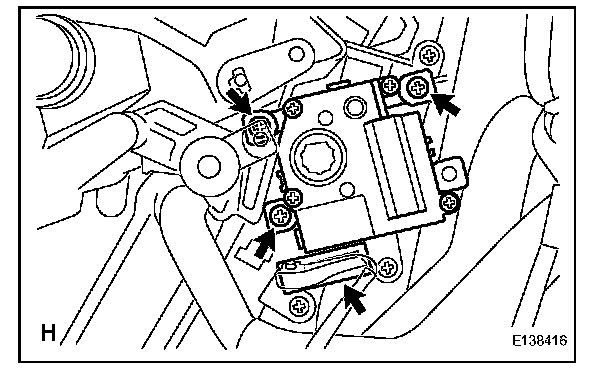 H
E138416