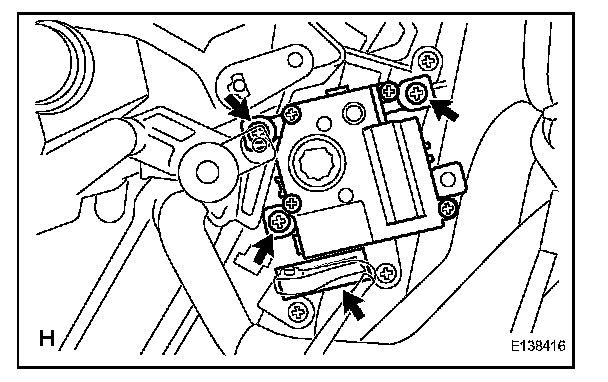 H

E138416