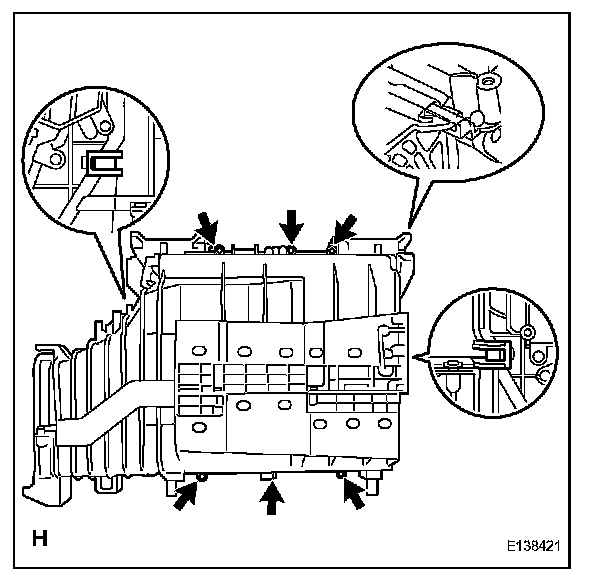 H

E138421