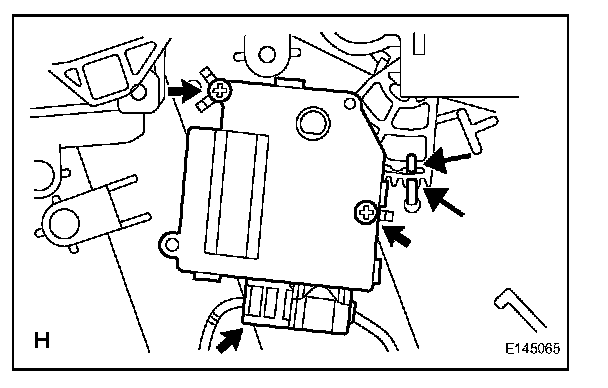 H

E145065