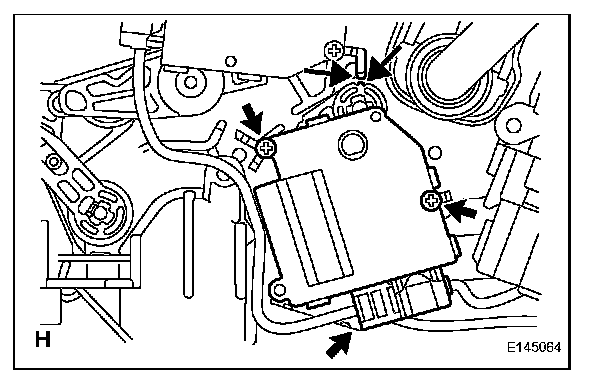 H

E145064